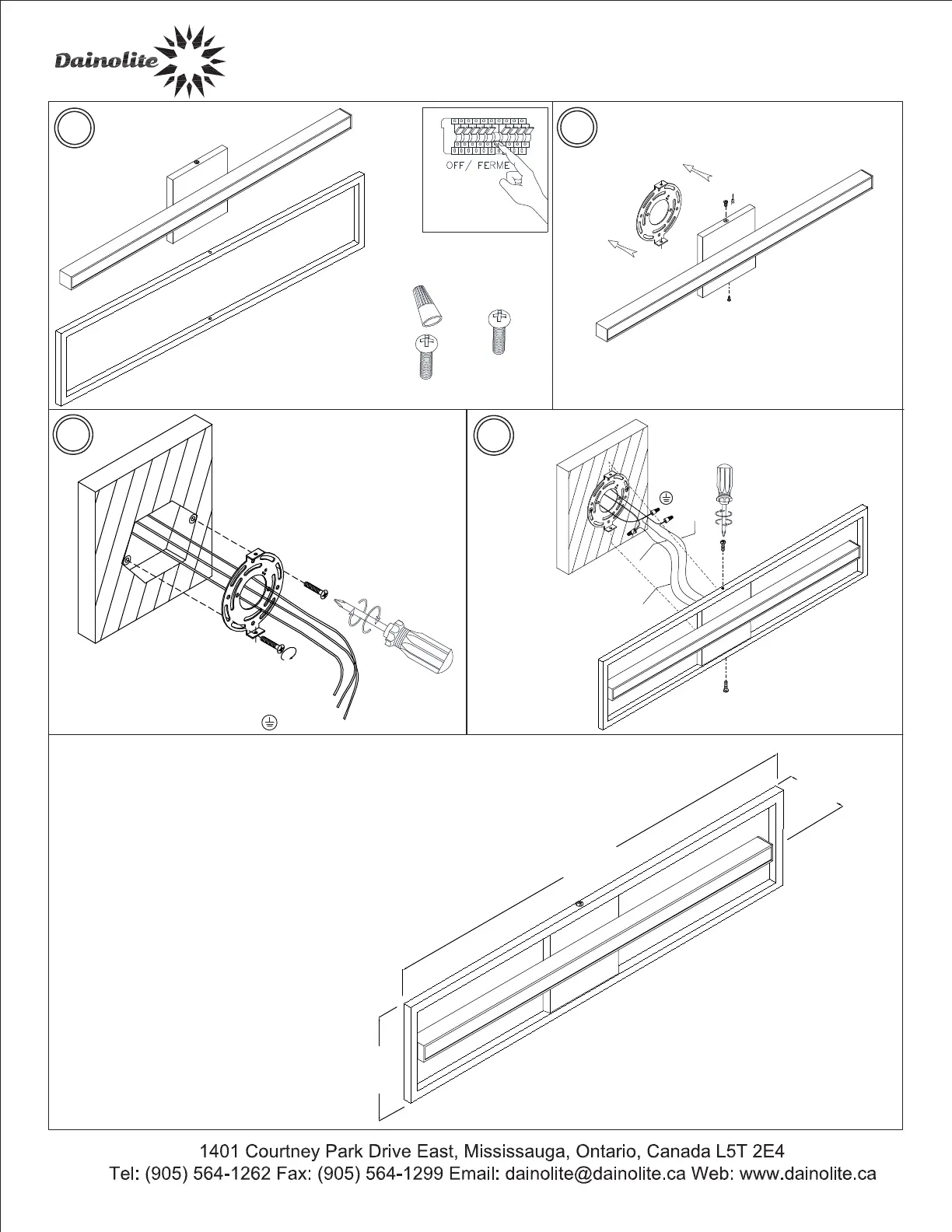 Dainolite

OFF/ FERME

1401 Courtney Park Drive East, Mississauga, Ontario, Canada L5T 2E4
Tel: (905) 564-1262 Fax: (905) 564-1299 Email: dainolite@dainolite.ca Web: www.dainolite.ca