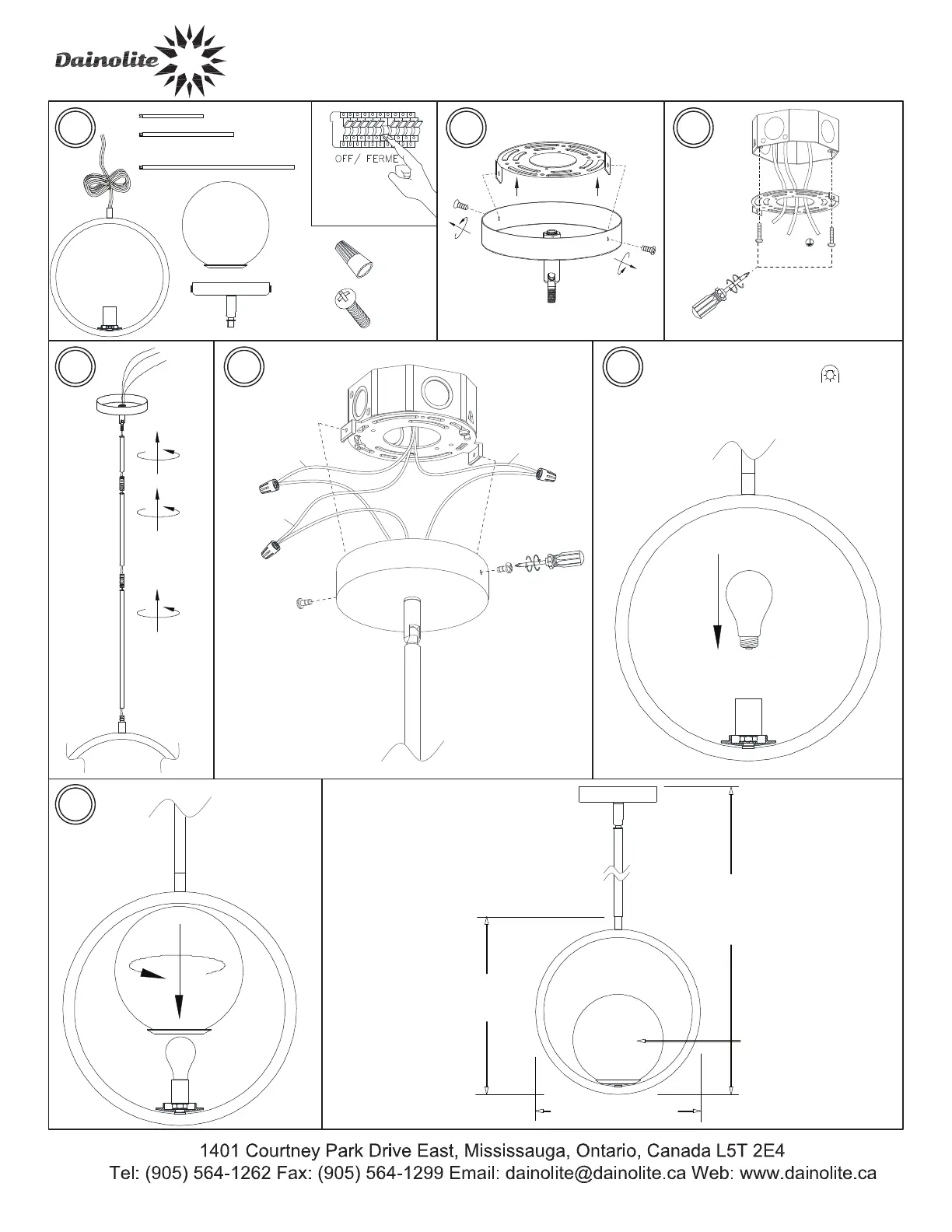 Dainolite

OFF/ FERME

1401 Courtney Park Drive East, Mississauga, Ontario, Canada L5T 2E4
Tel: (905) 564-1262 Fax: (905) 564-1299 Email: dainolite@dainolite.ca Web: www.dainolite.ca