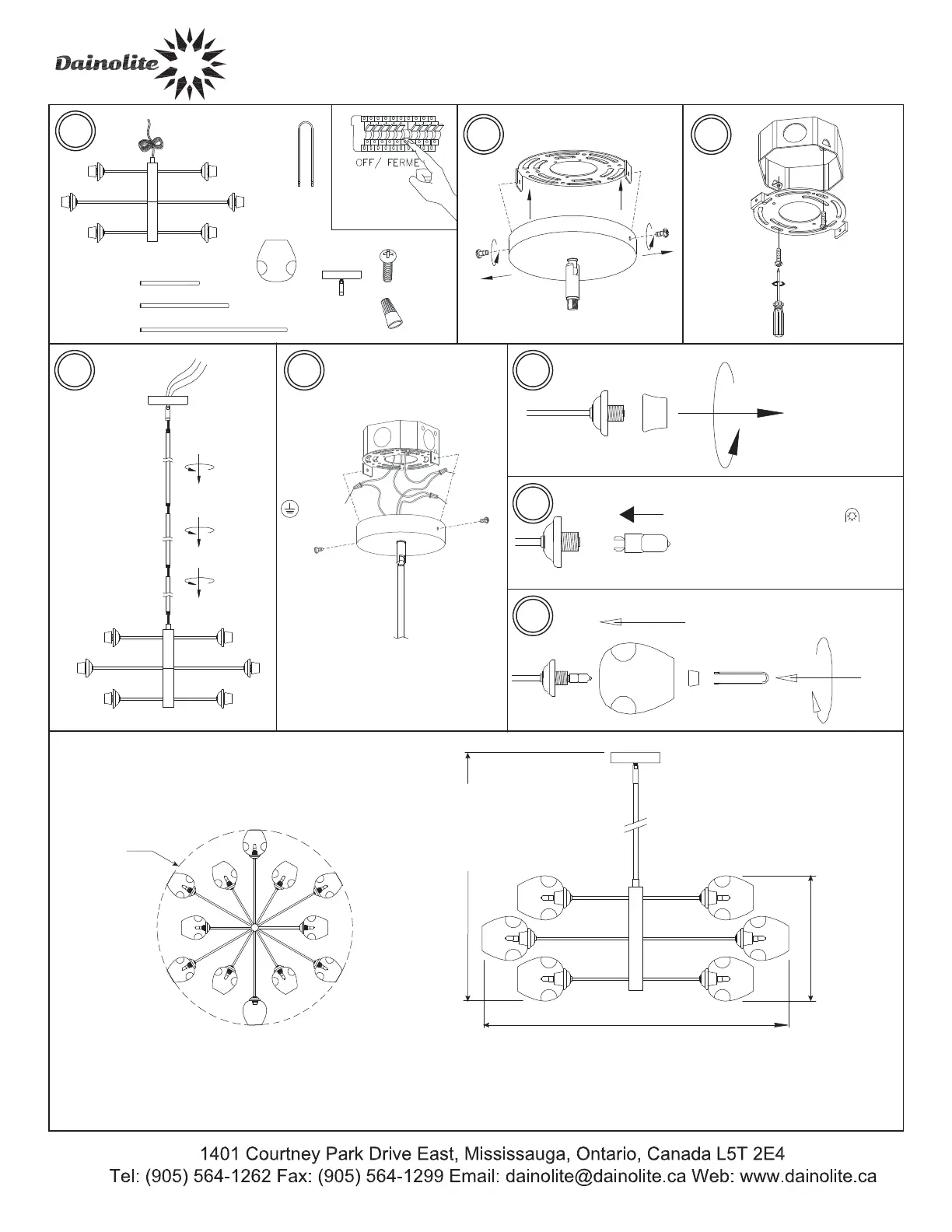 Dainolite

OFF/ FERME

1401 Courtney Park Drive East, Mississauga, Ontario, Canada L5T 2E4
Tel: (905) 564-1262 Fax: (905) 564-1299 Email: dainolite@dainolite.ca Web: www.dainolite.ca