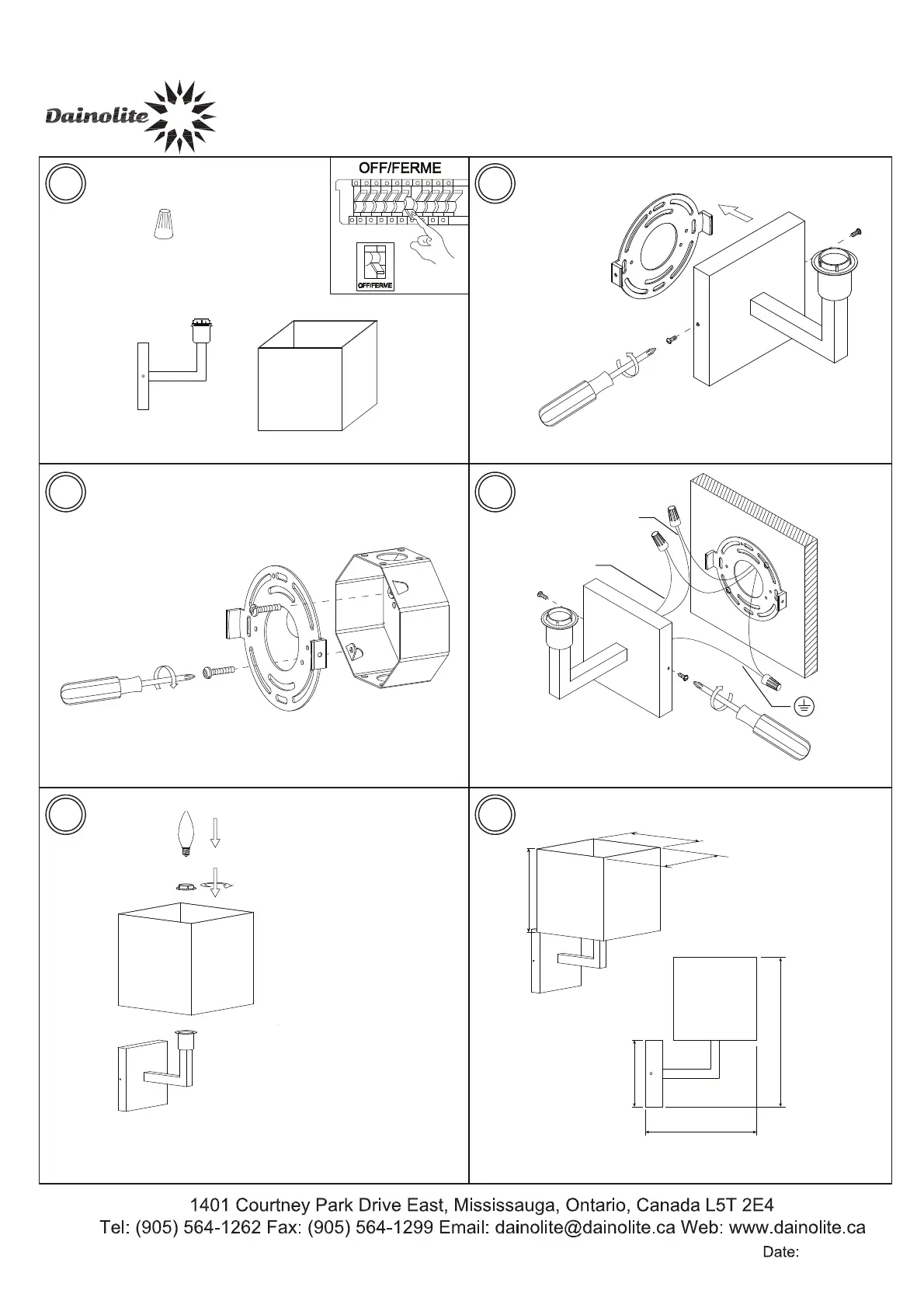 Dainolite

OFF/FERME

OFF/FERME

1401 Courtney Park Drive East, Mississauga, Ontario, Canada L5T 2E4
Tel: (905) 564-1262 Fax: (905) 564-1299 Email: dainolite@dainolite.ca Web: www.dainolite.ca

Date: