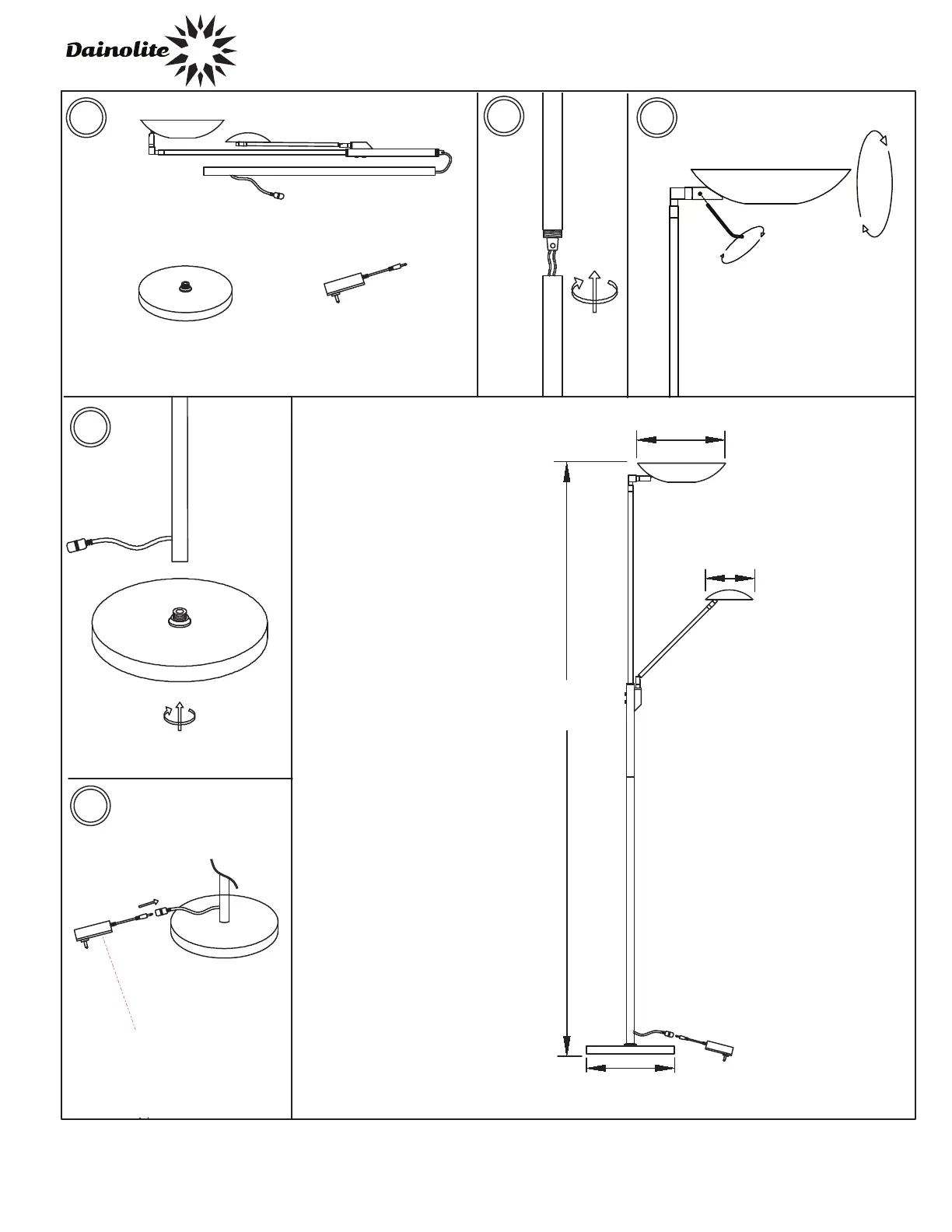 Dainolite