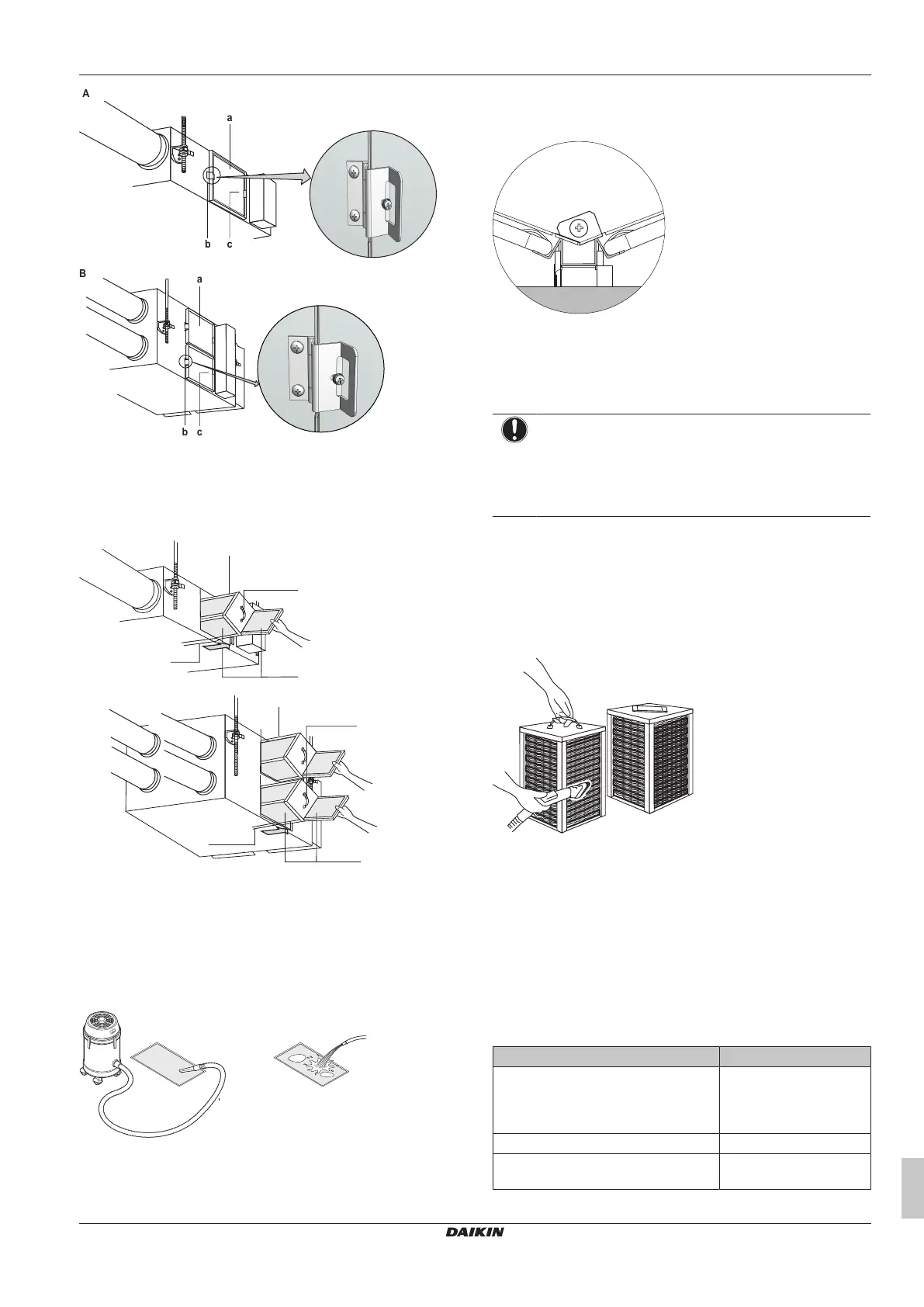 A

a

b c

B

a

b c

DAIKIN