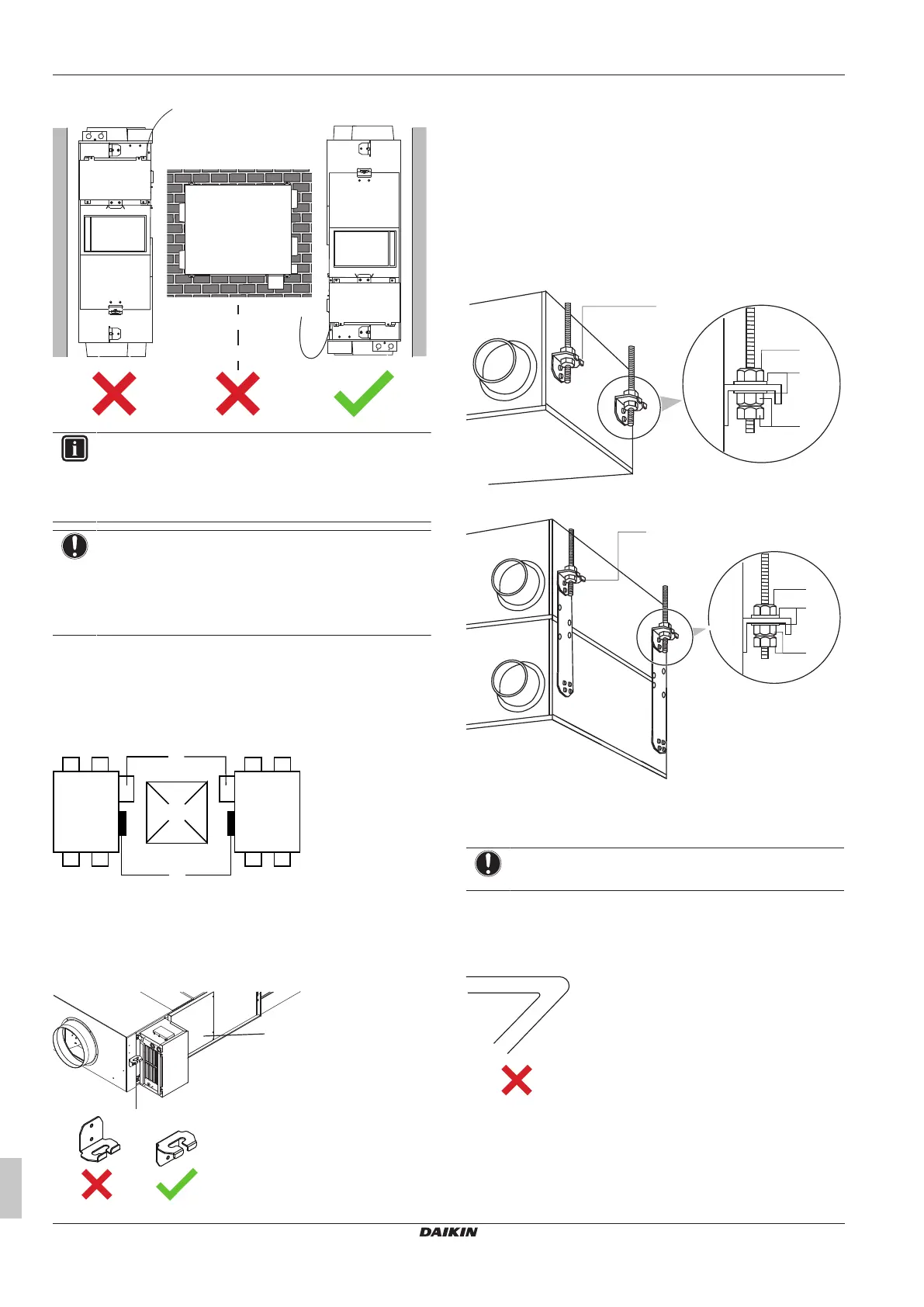 DAIKIN