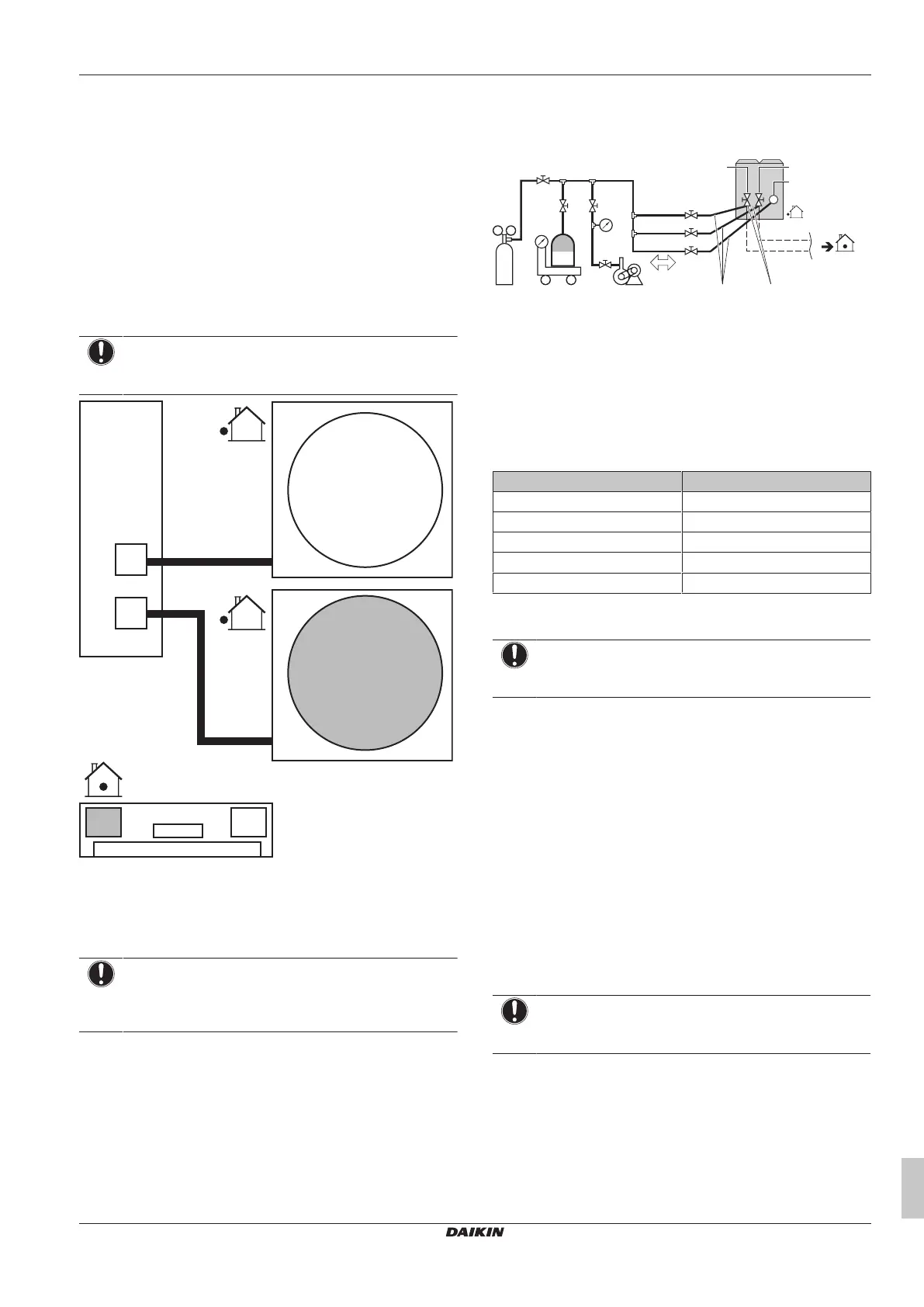 DAIKIN