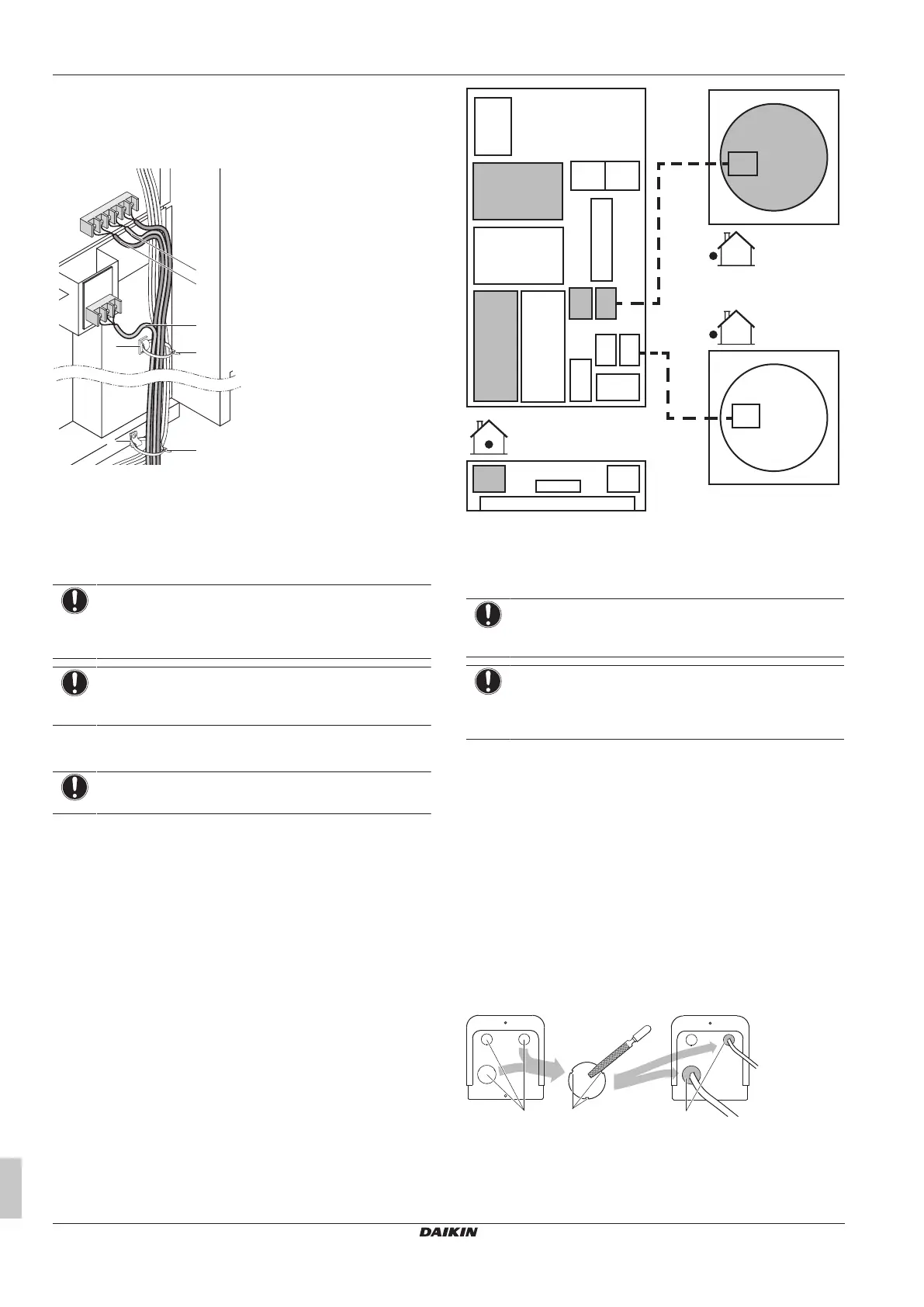 DAIKIN