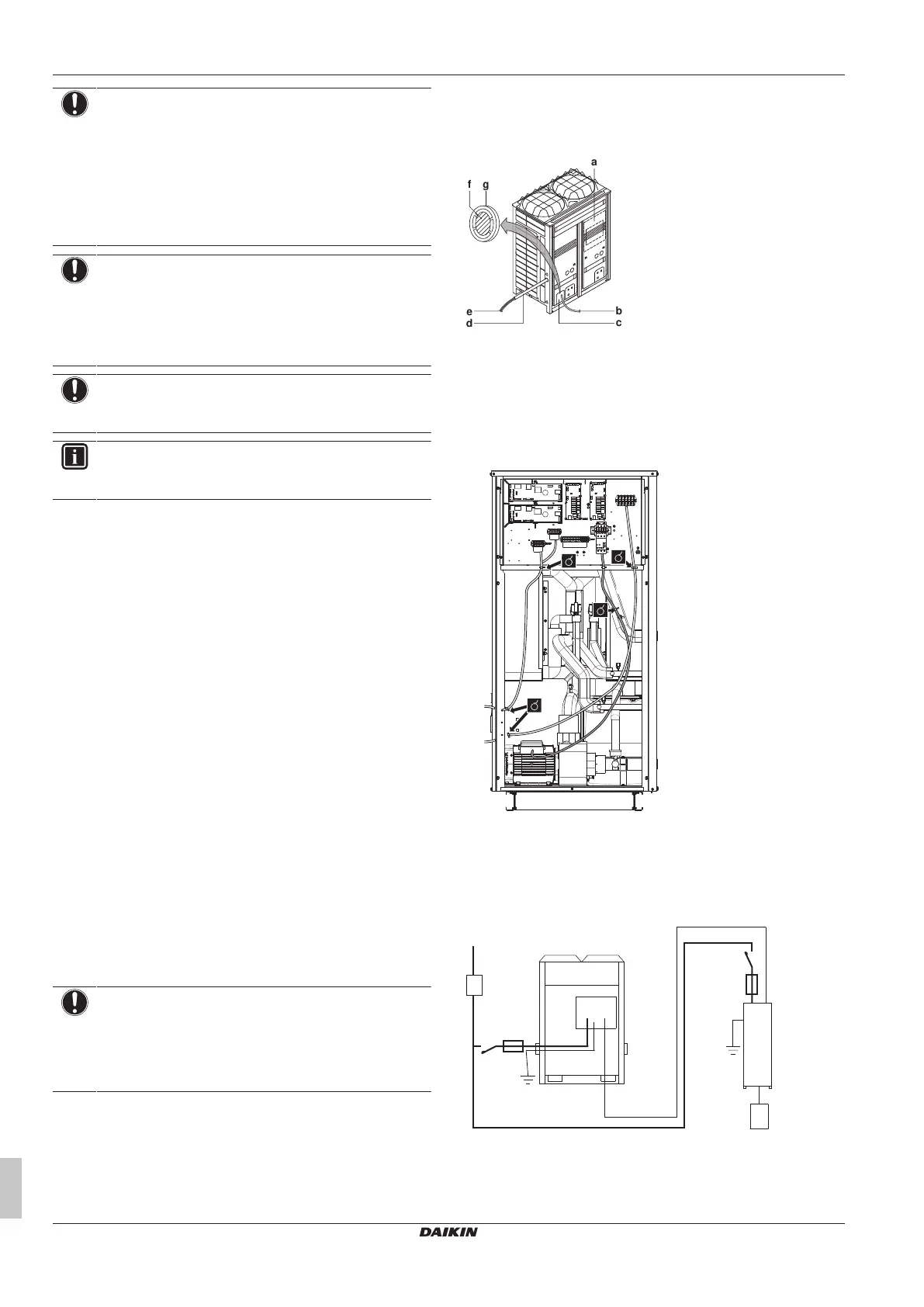 a
f
g
e
d
b
c

DAIKIN