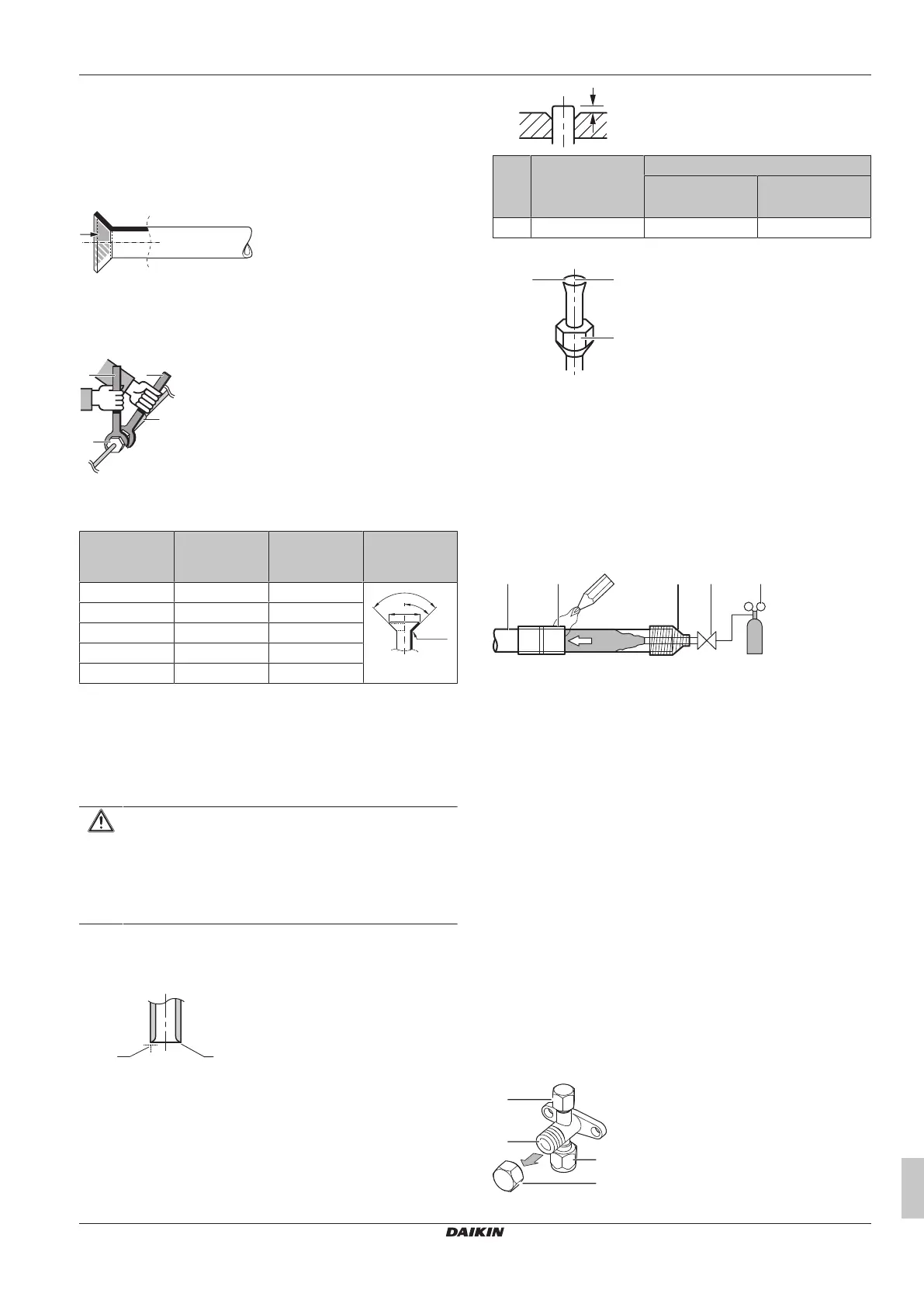 DAIKIN