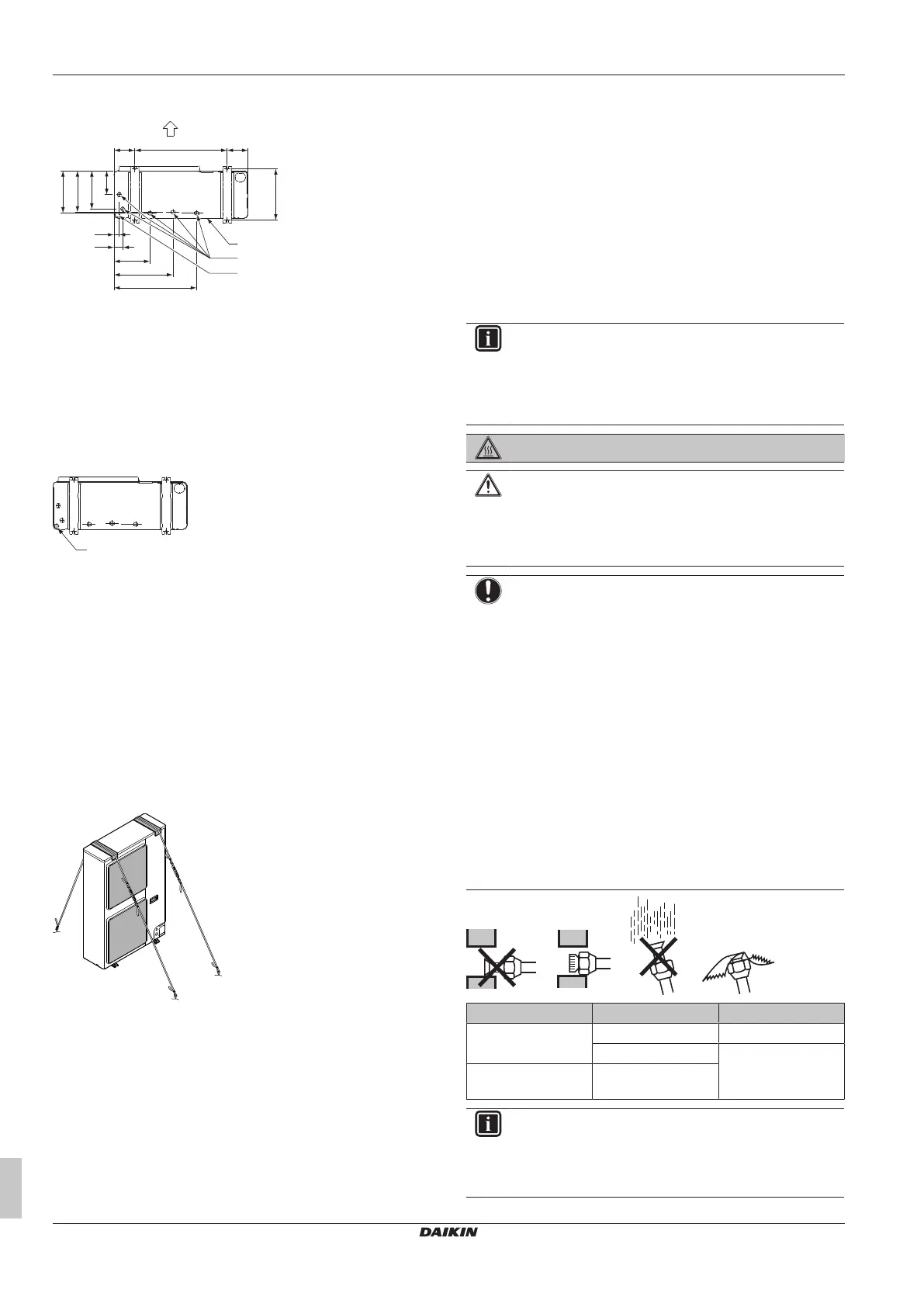 DAIKIN