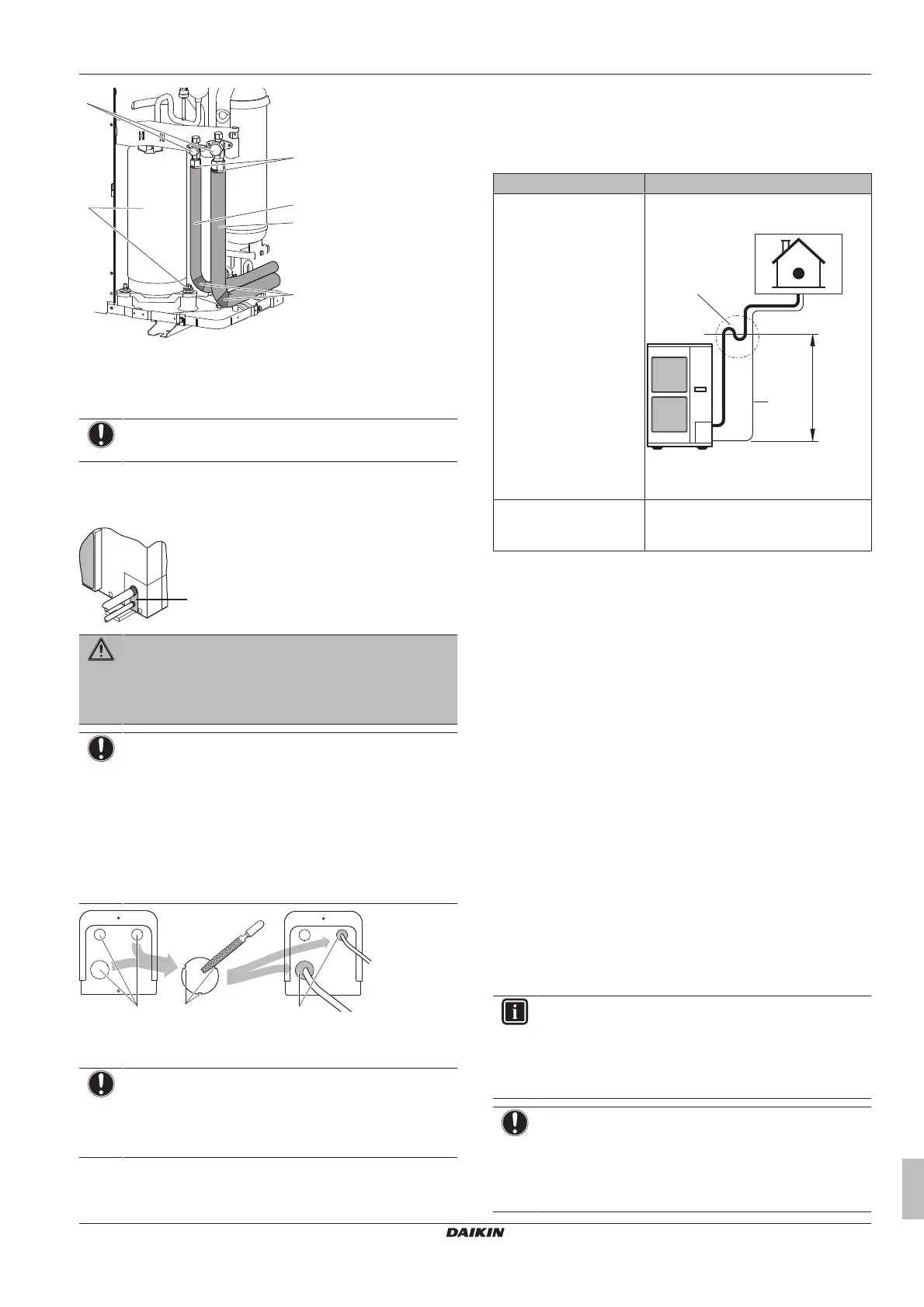 DAIKIN