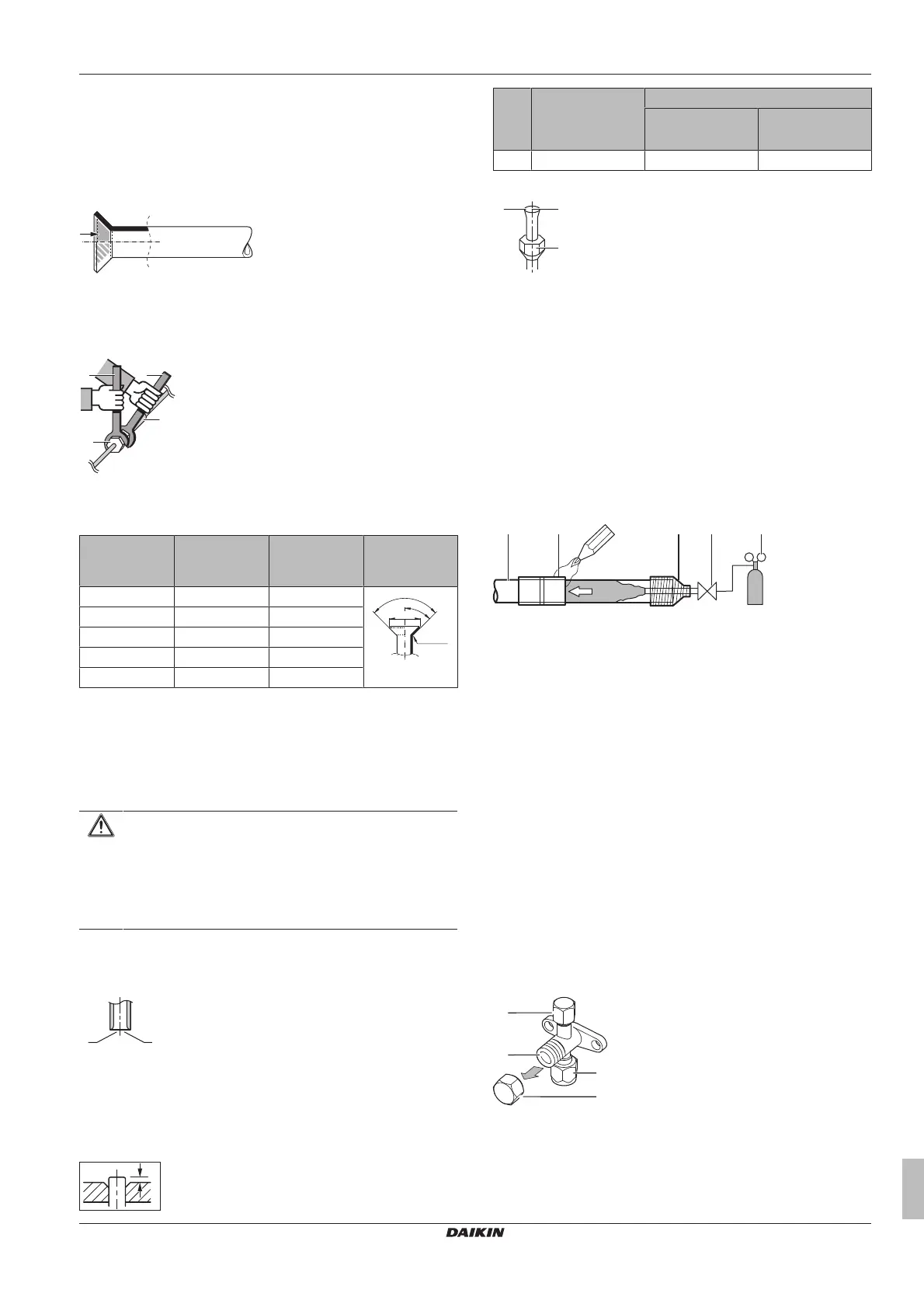 DAIKIN