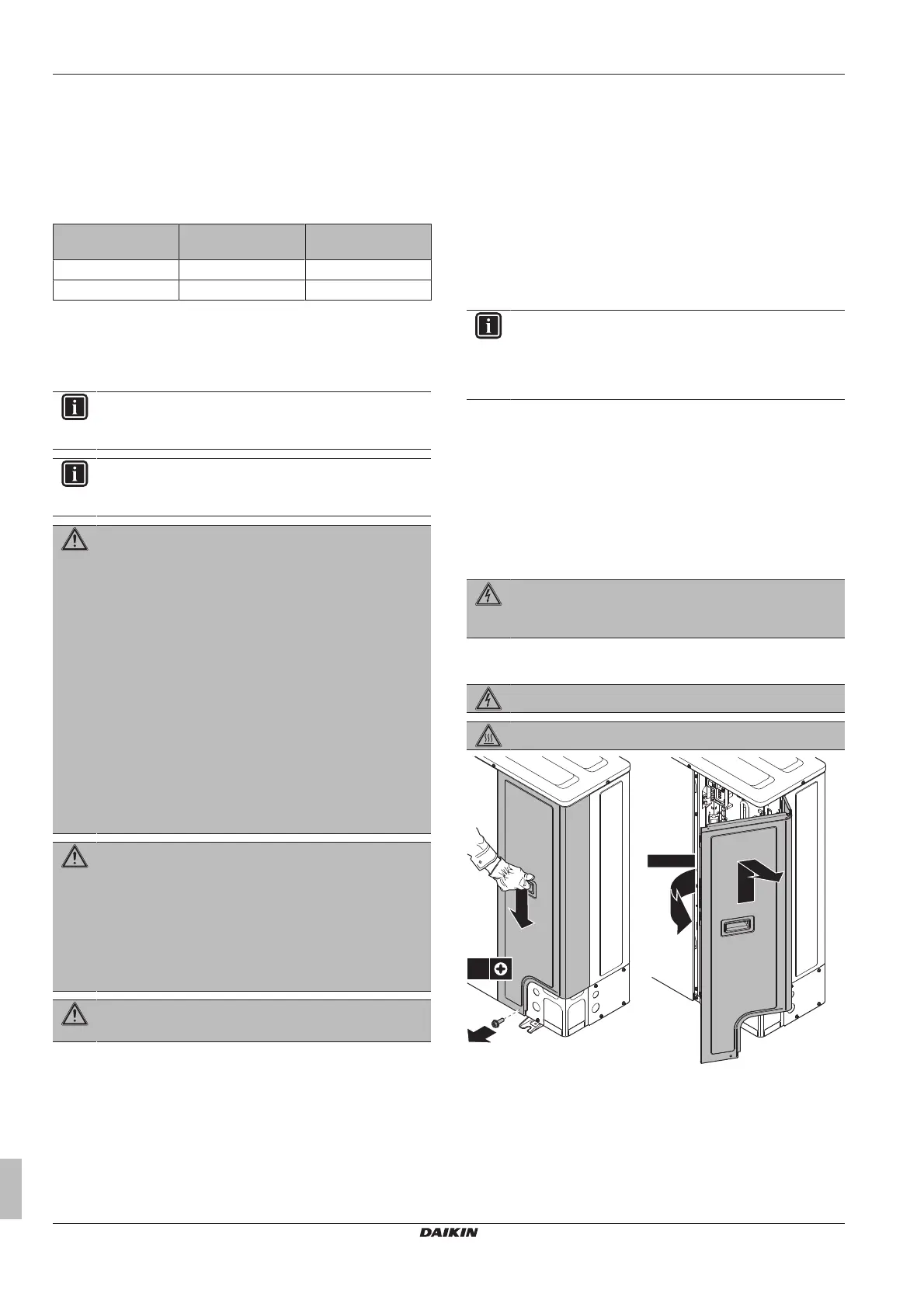 DAIKIN