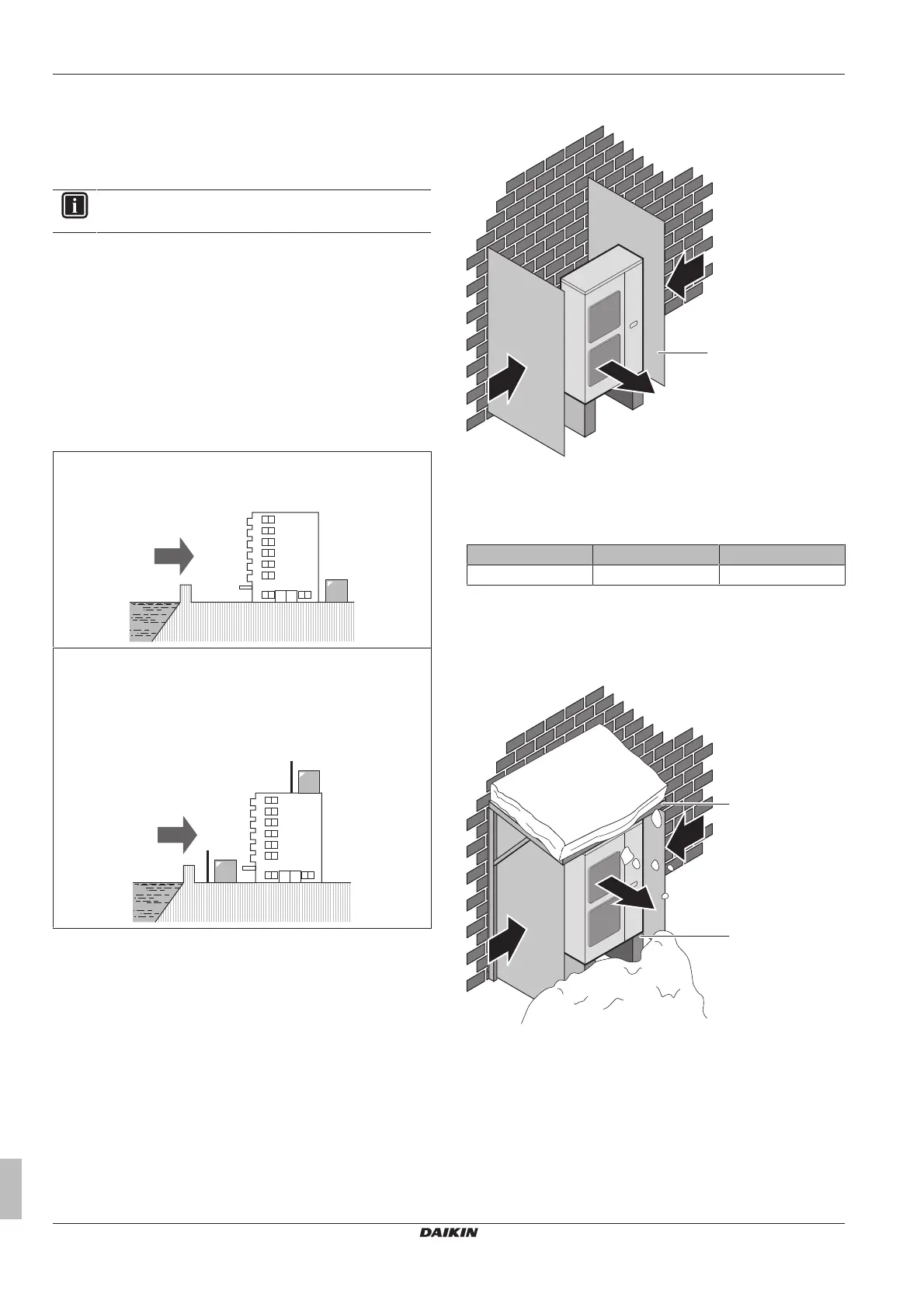 DAIKIN