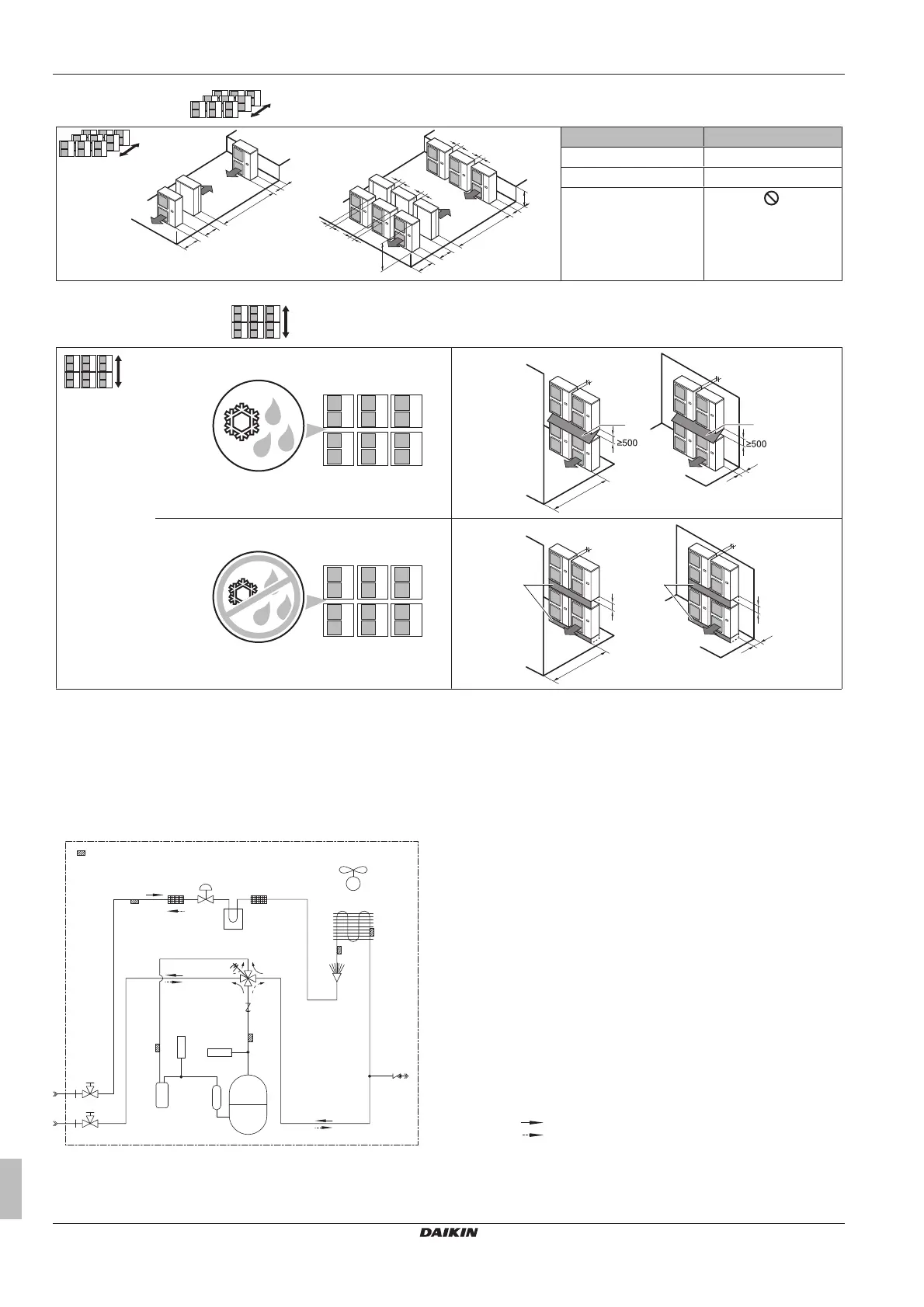 ≥500

≥500

DAIKIN