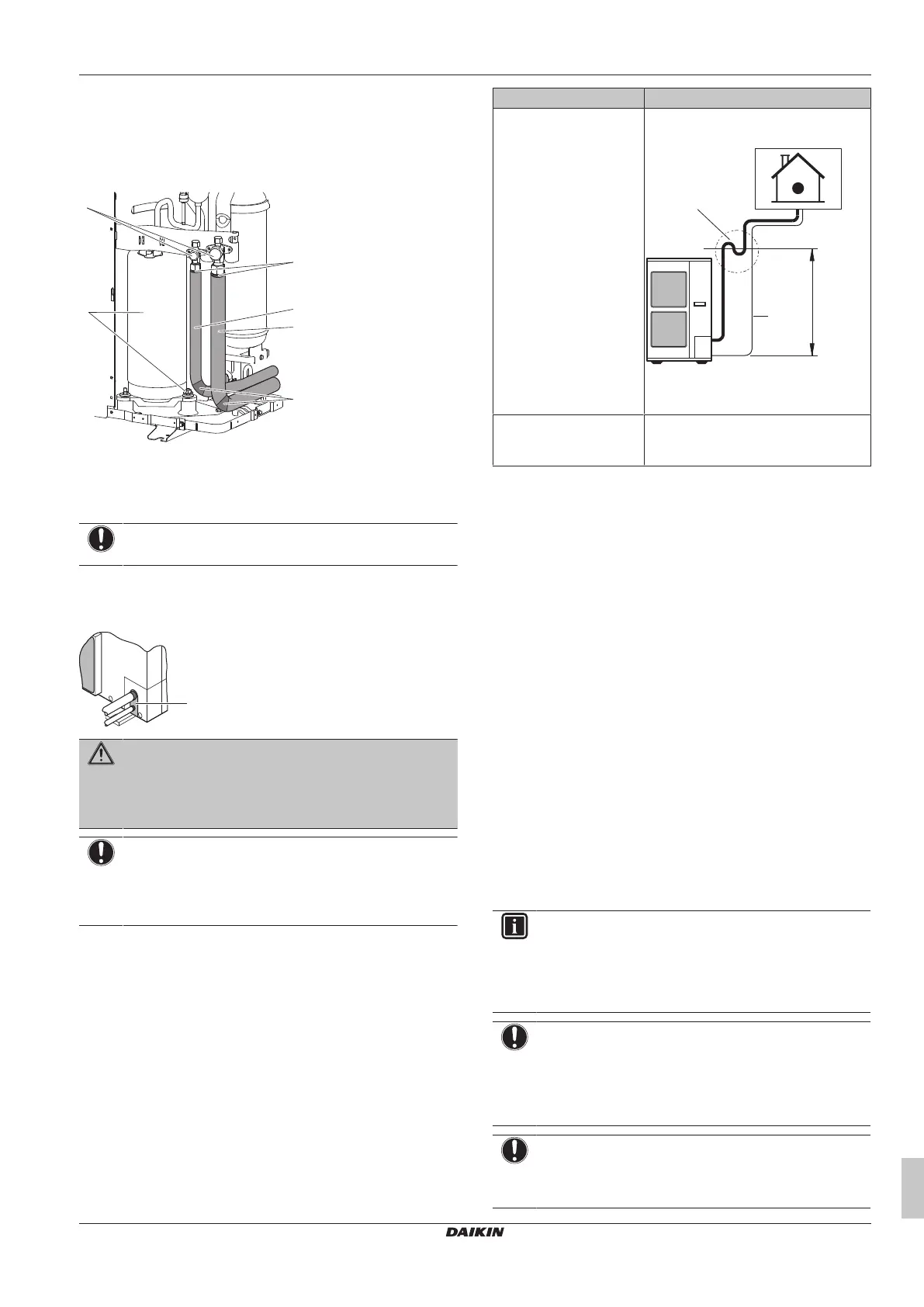 DAIKIN