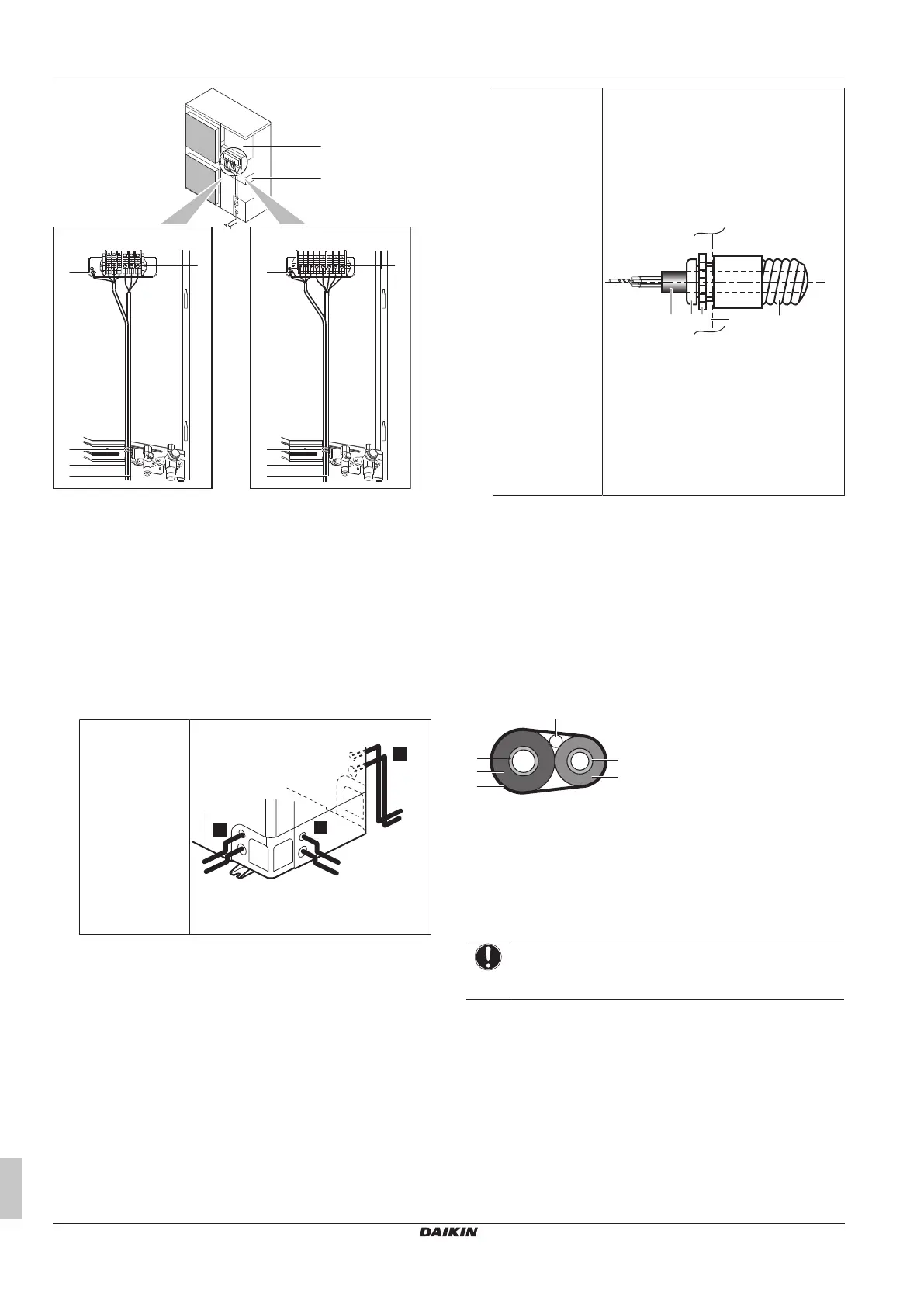 DAIKIN