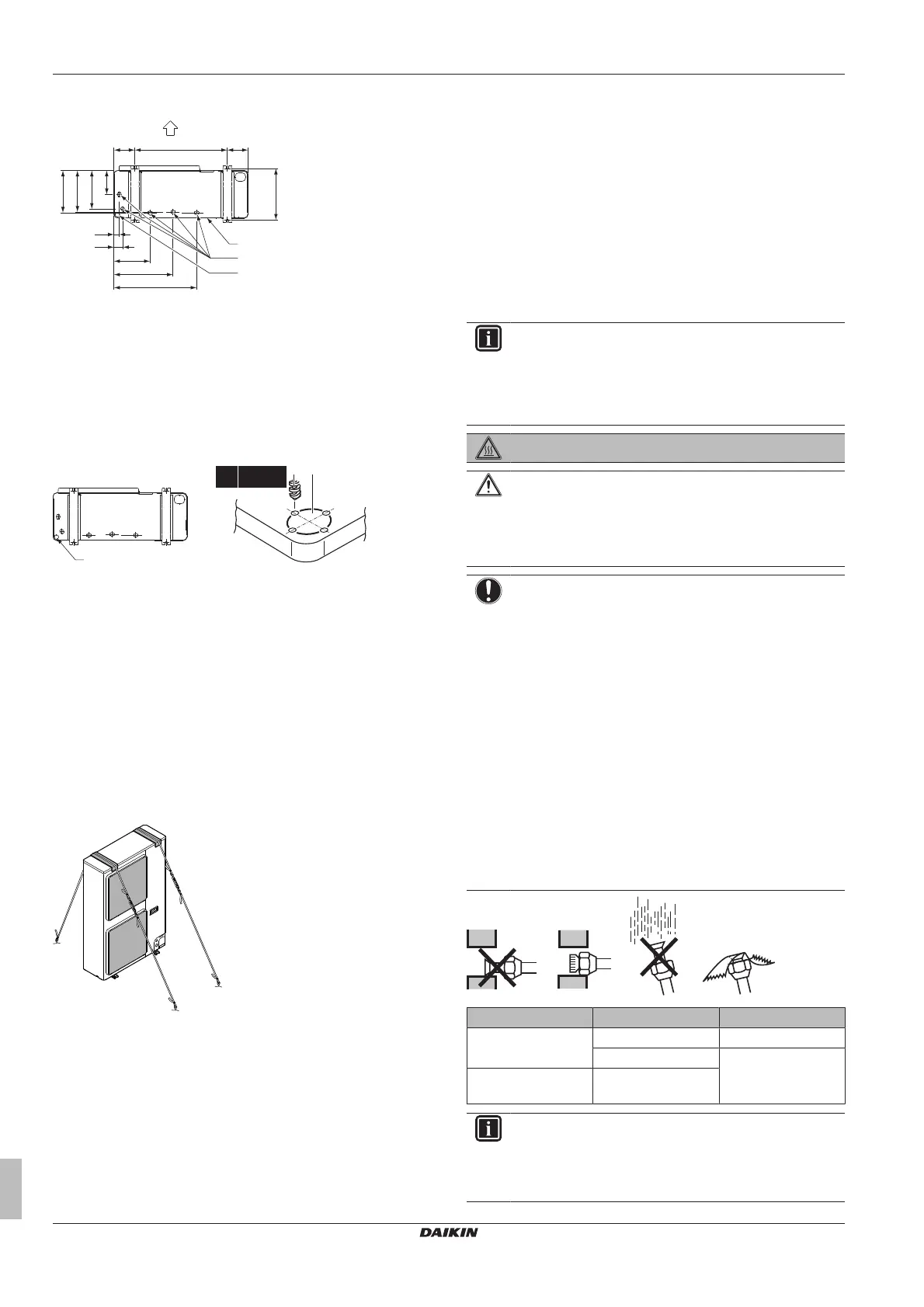 DAIKIN