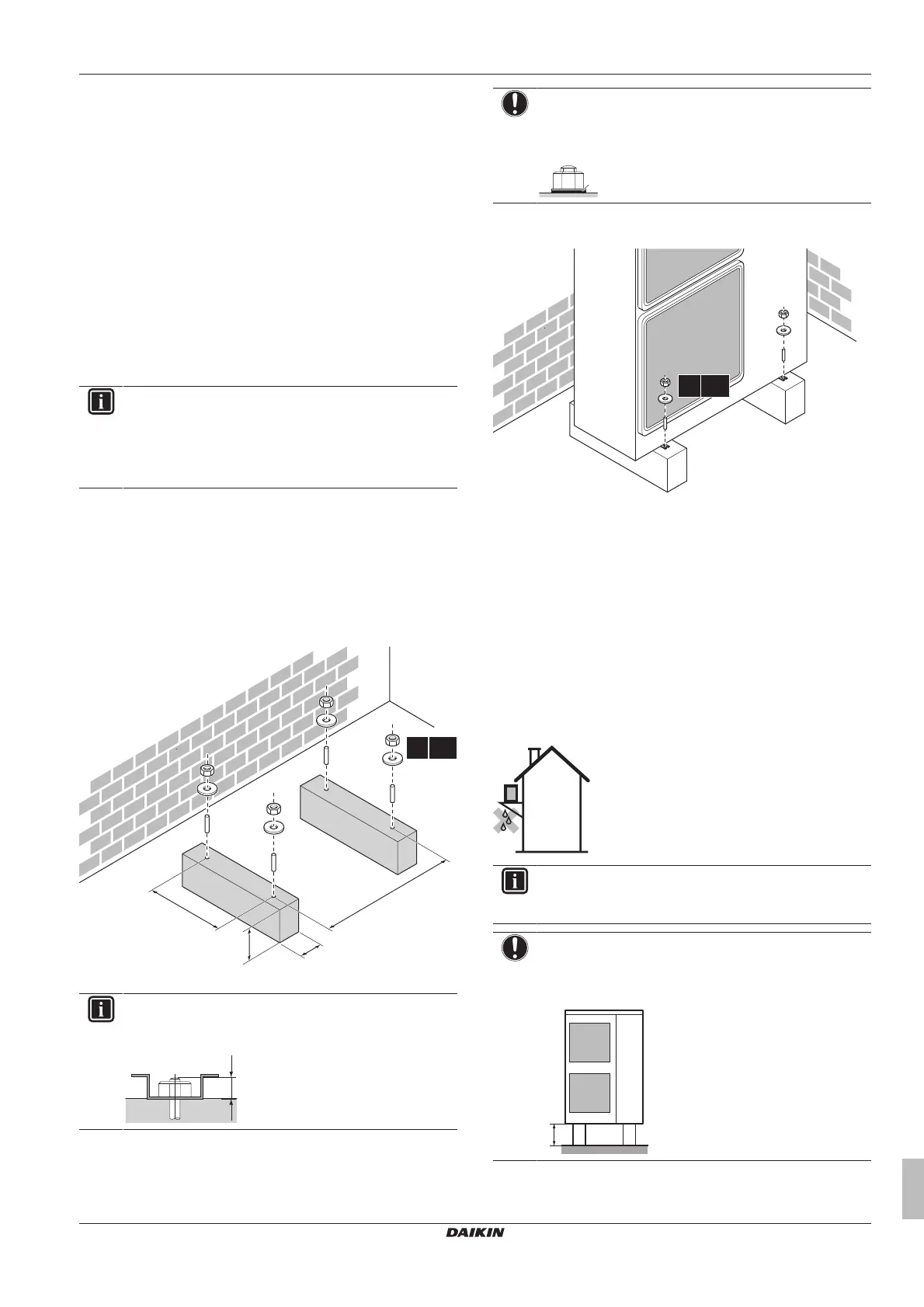 DAIKIN