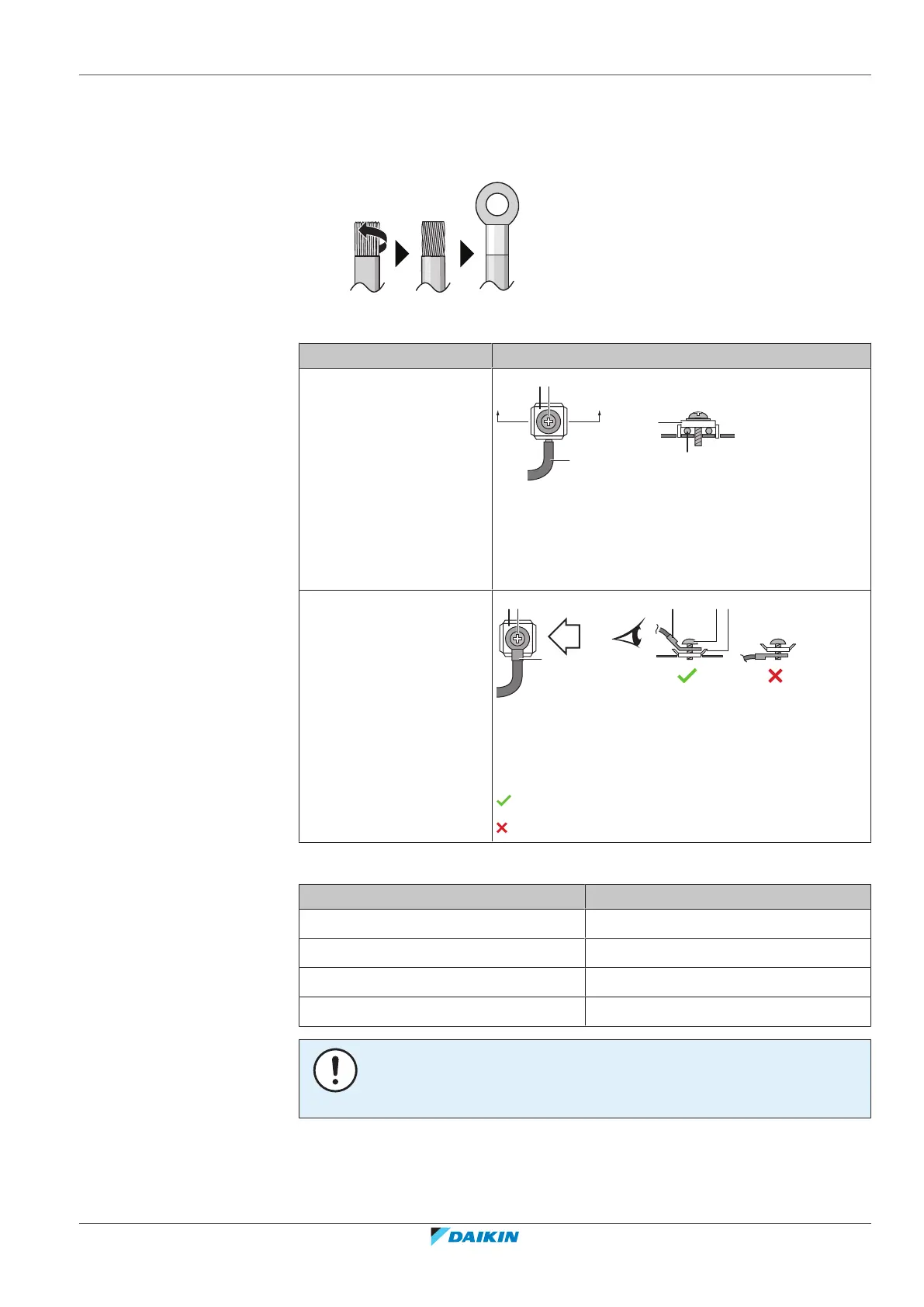 DAIKIN