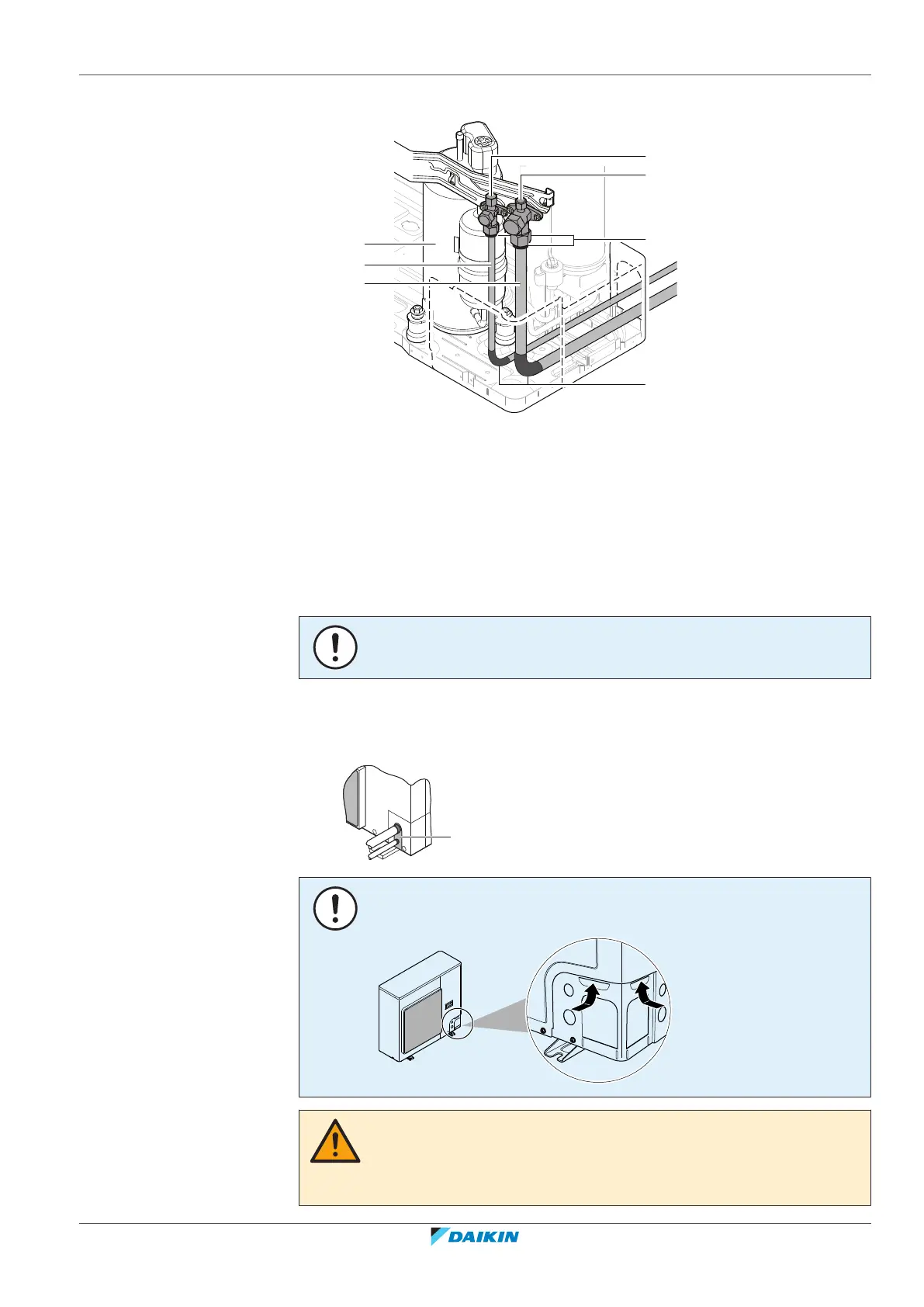 DAIKIN