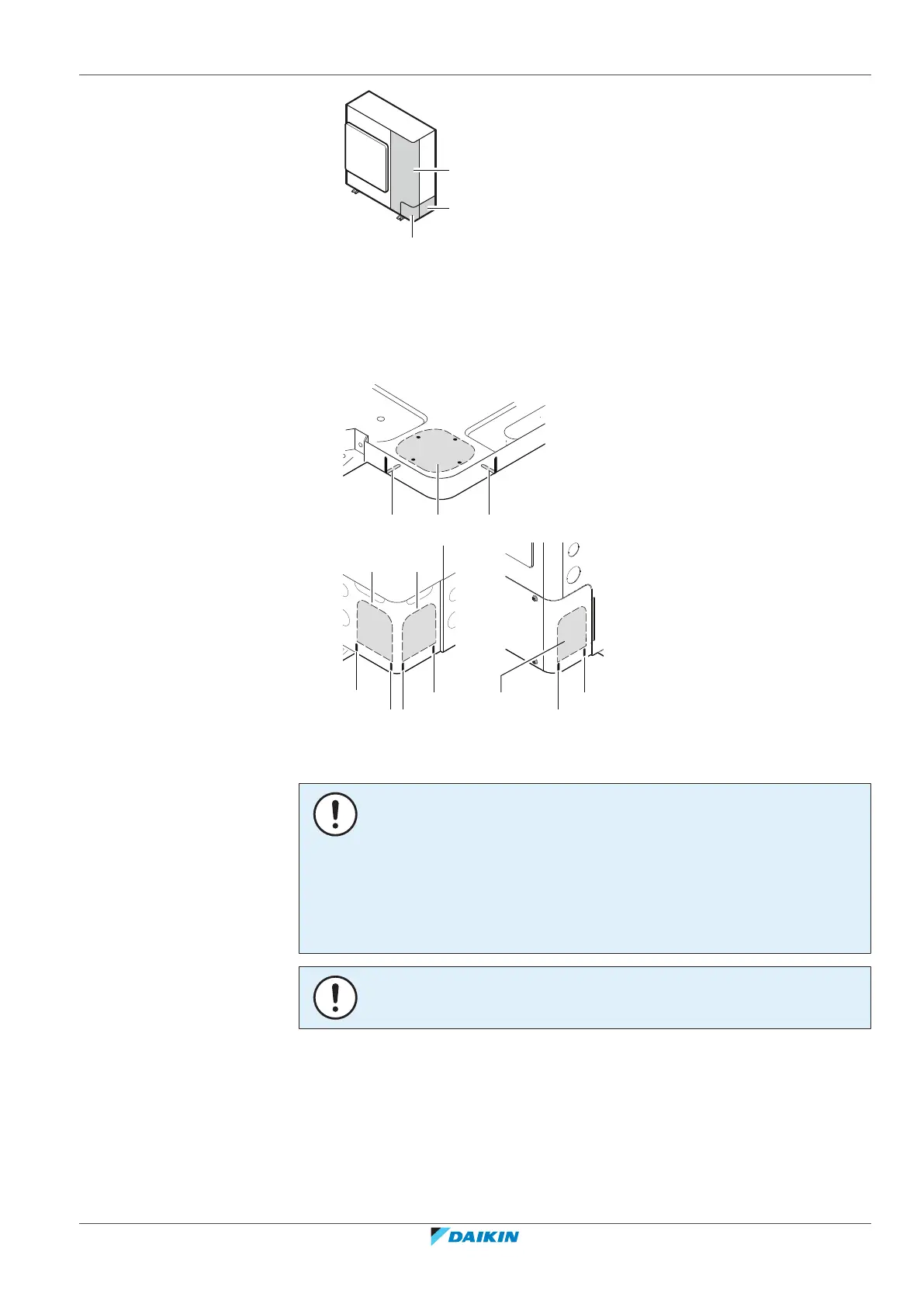 DAIKIN