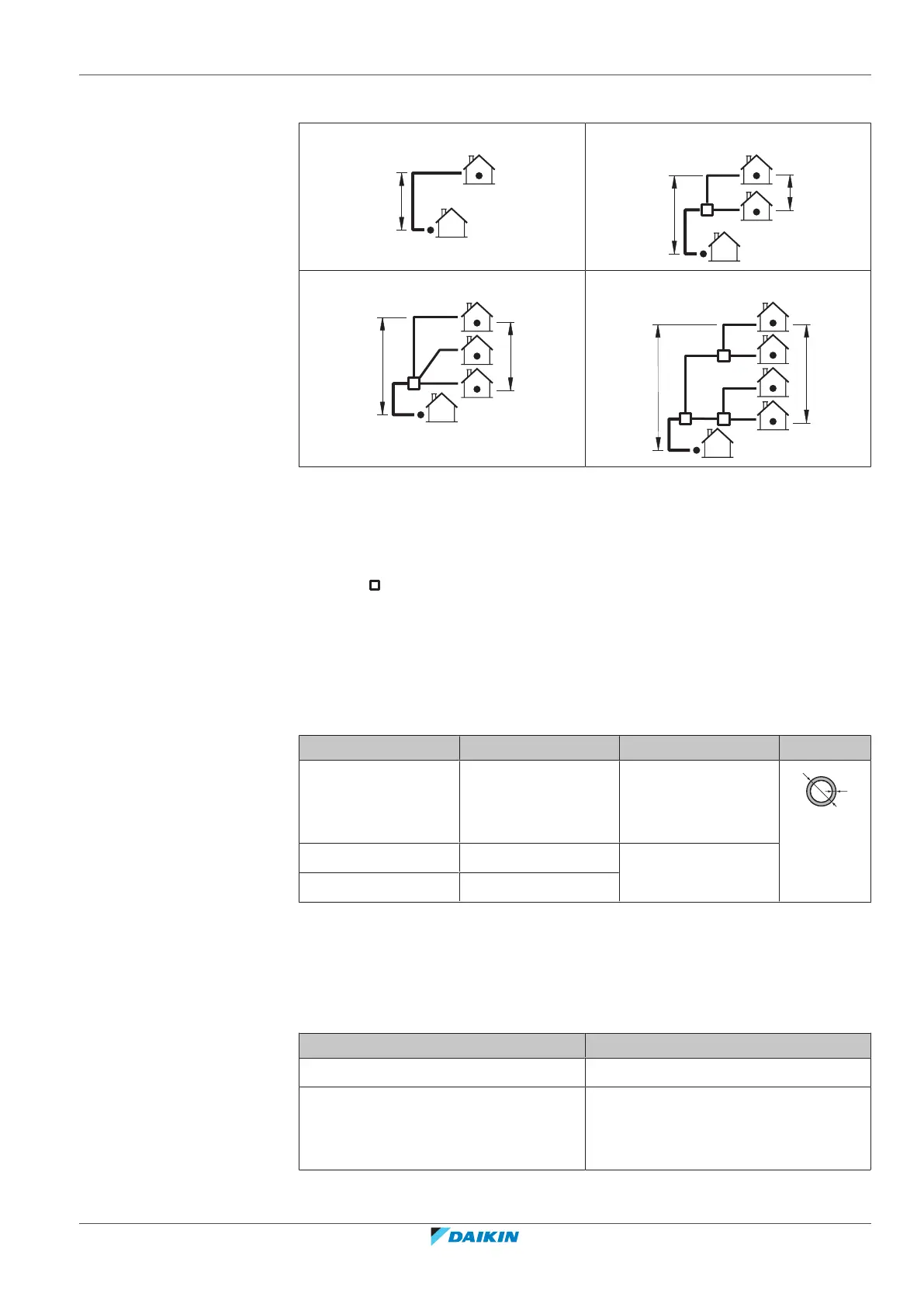 DAIKIN