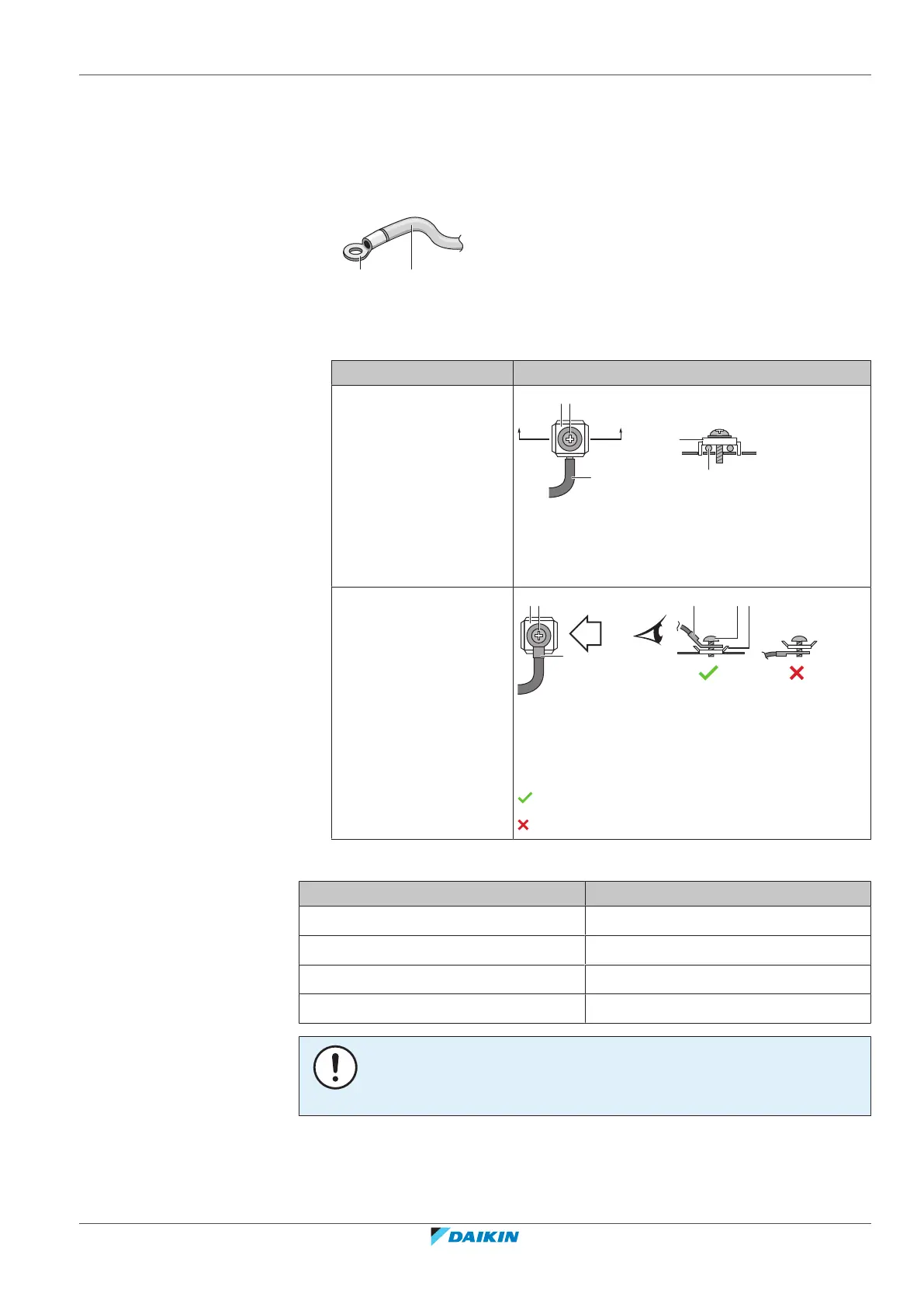 DAIKIN