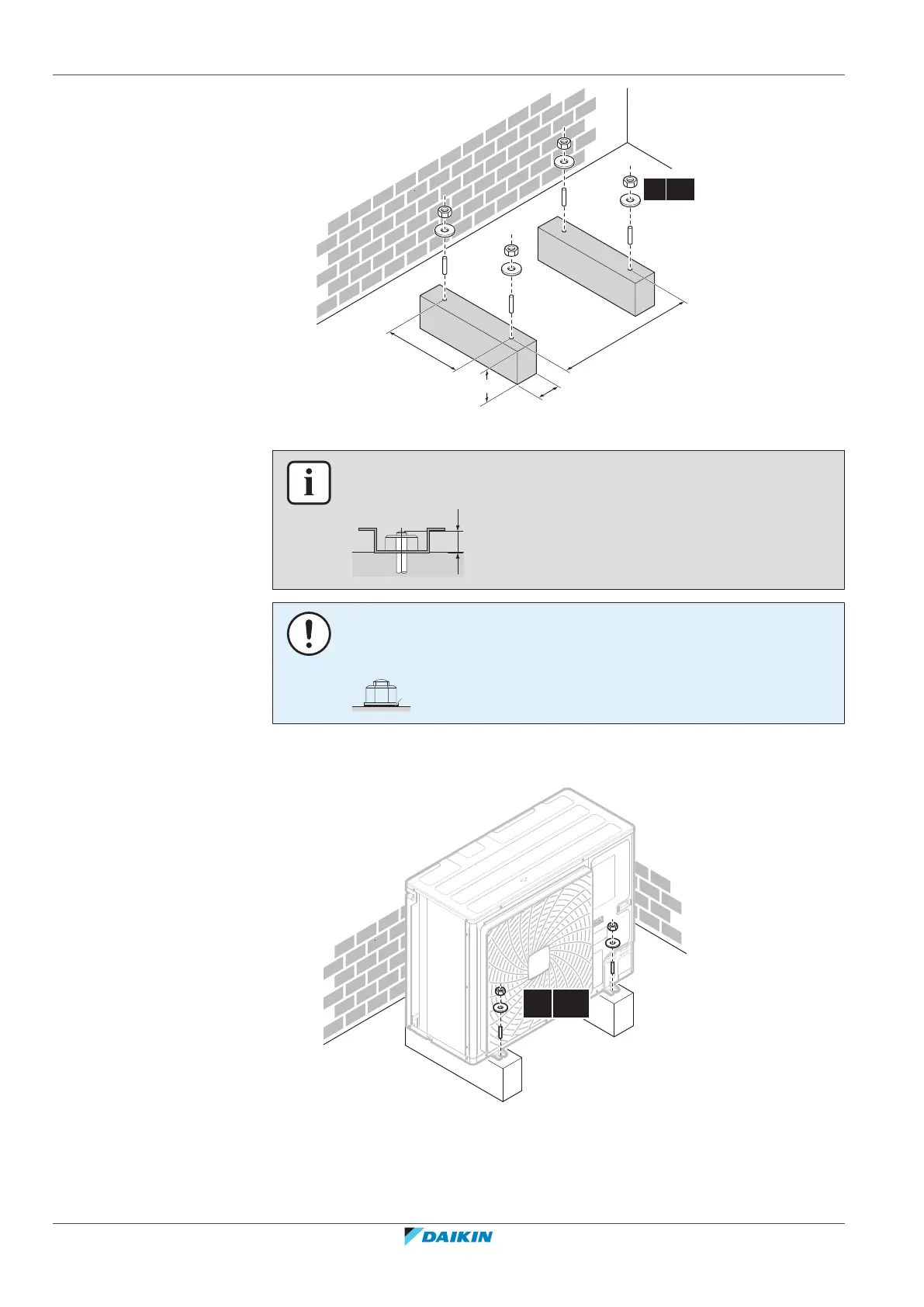 DAIKIN