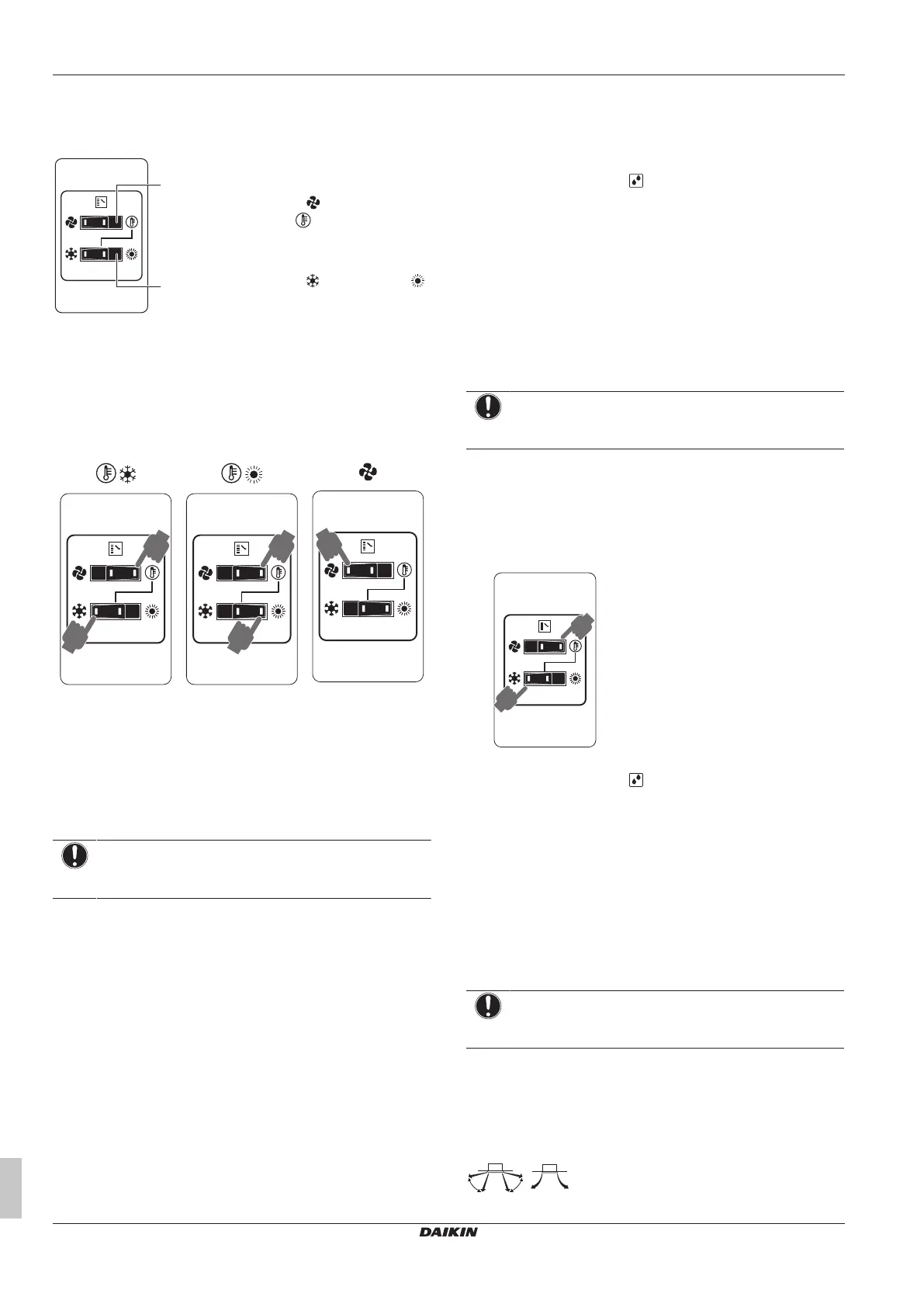 DAIKIN