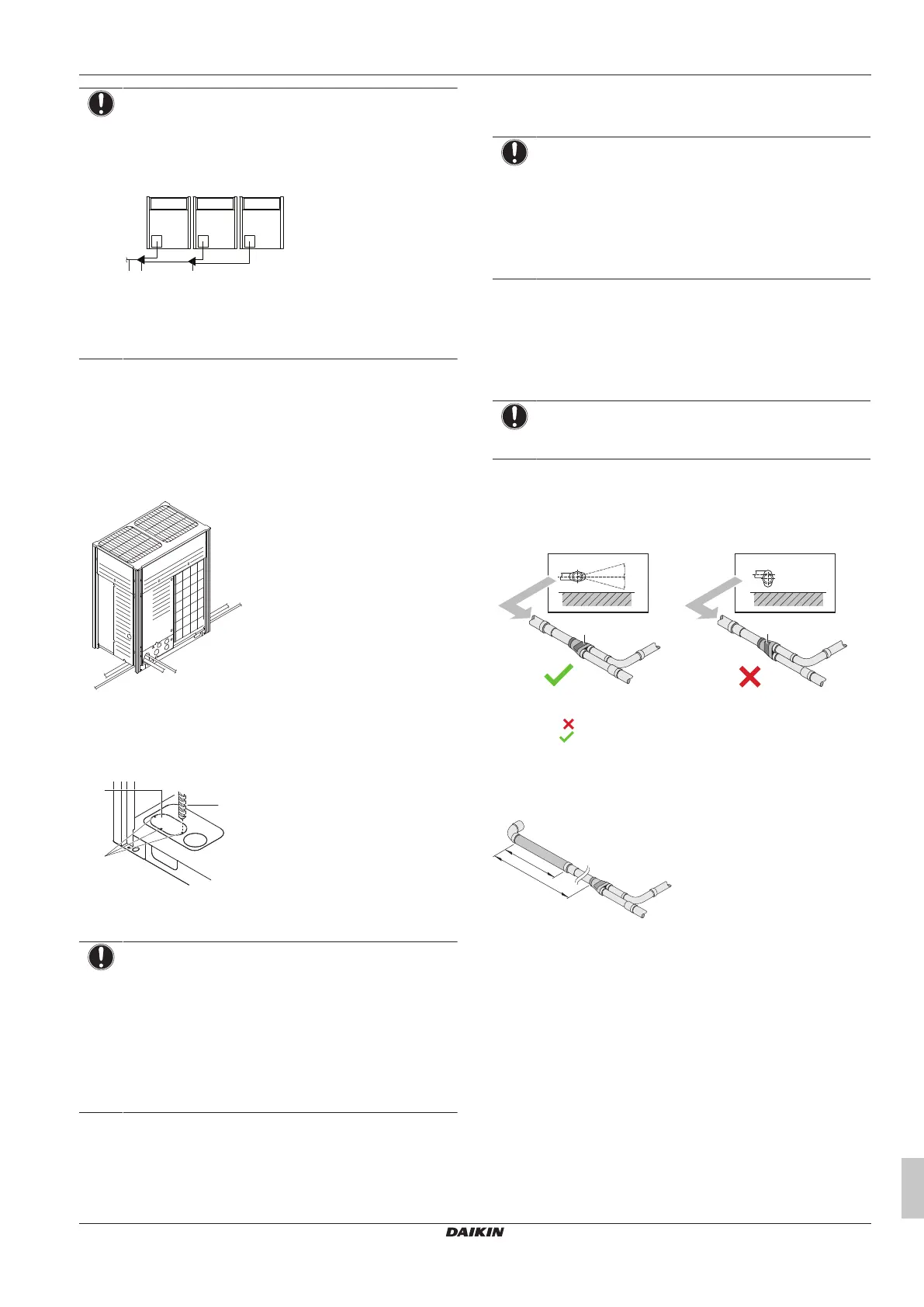 DAIKIN