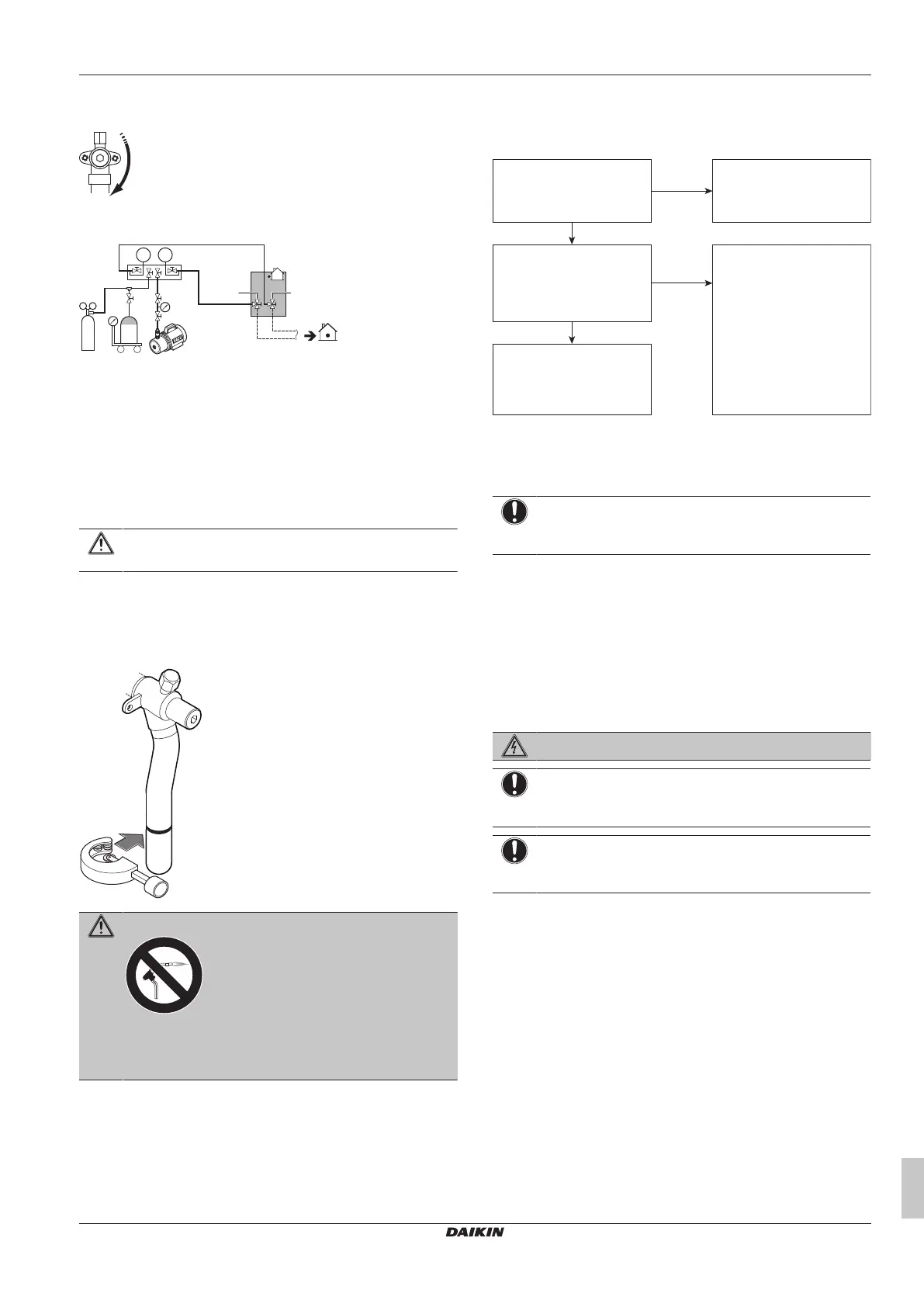 DAIKIN