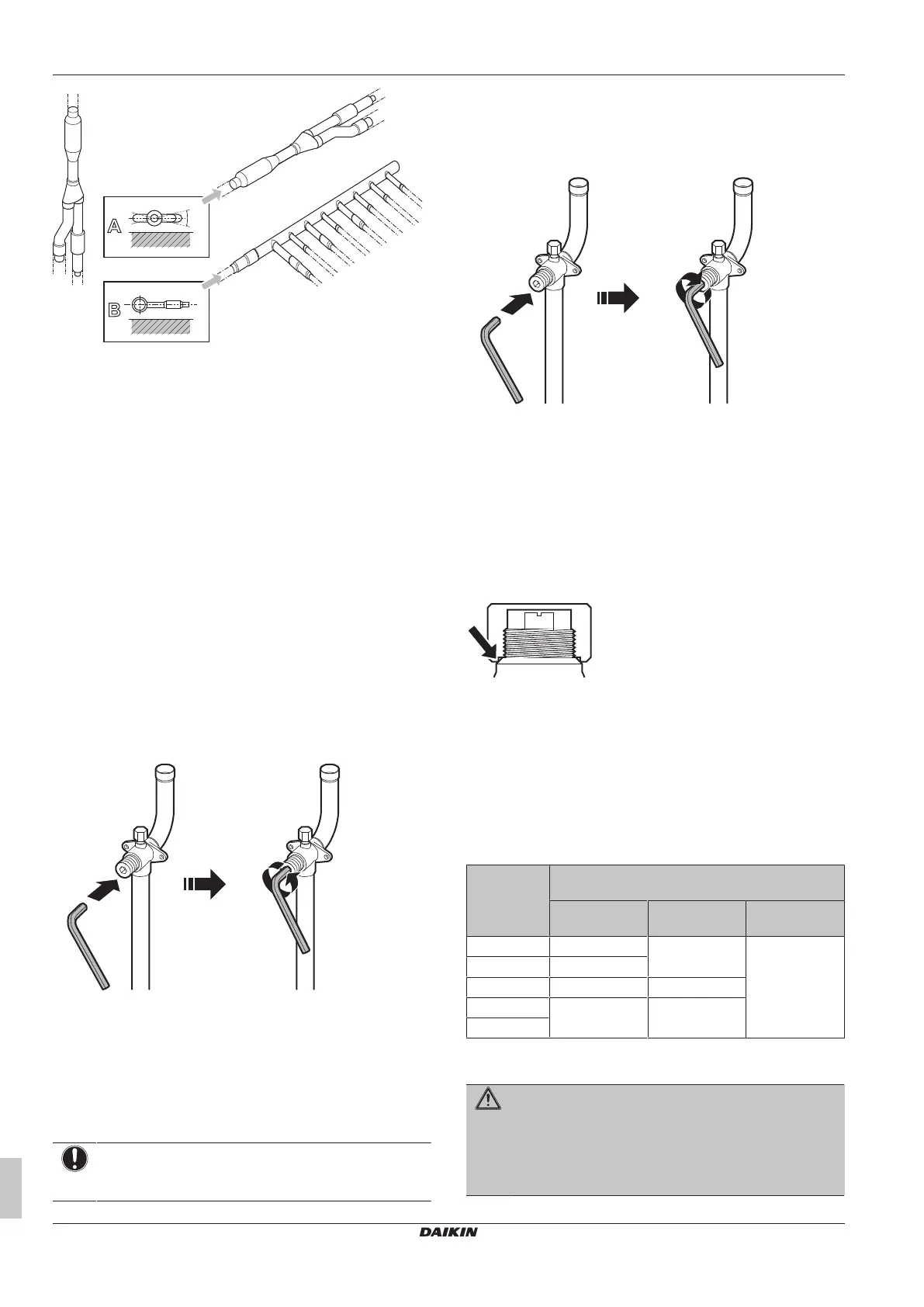 A

B

DAIKIN