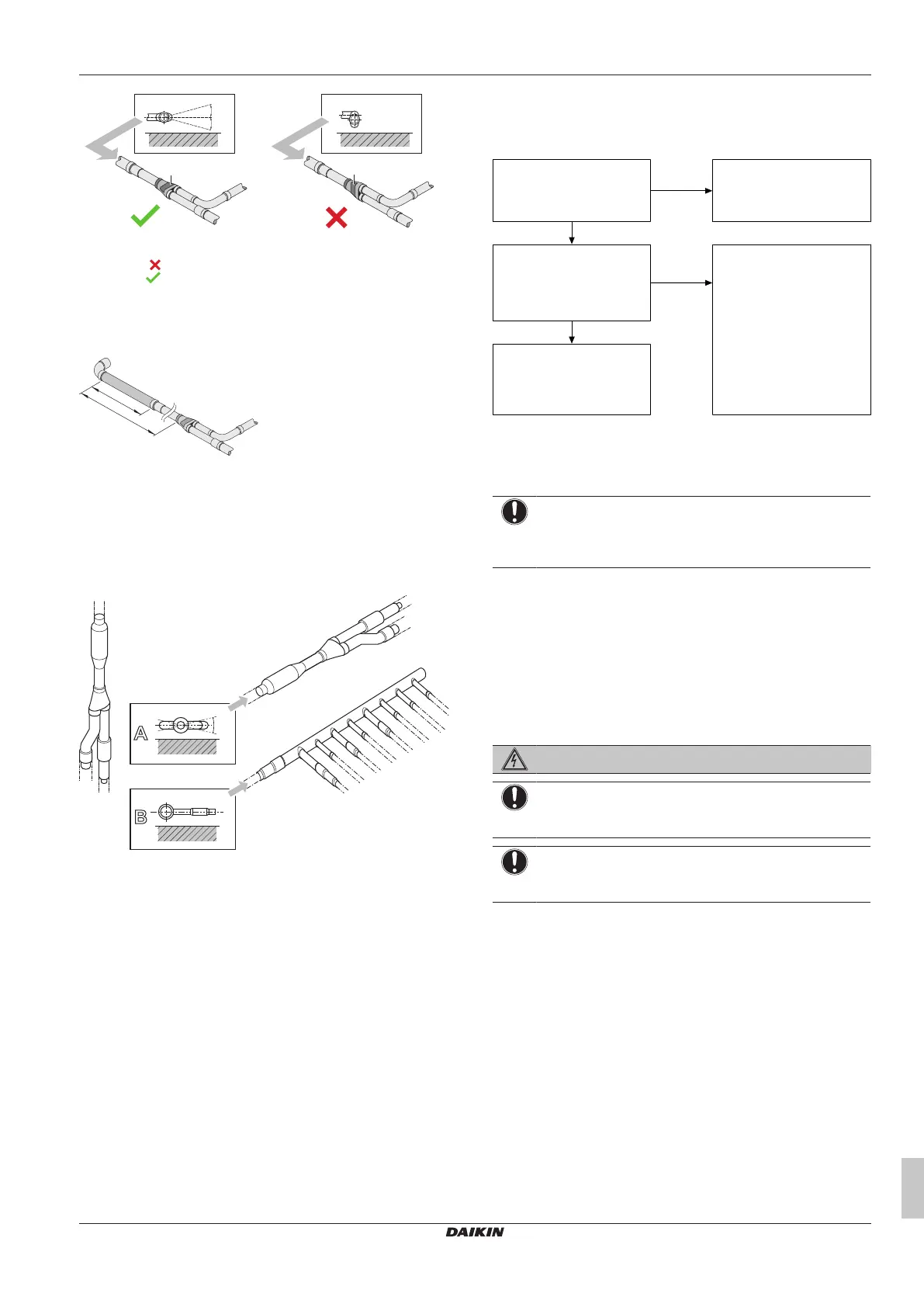 A

B

DAIKIN