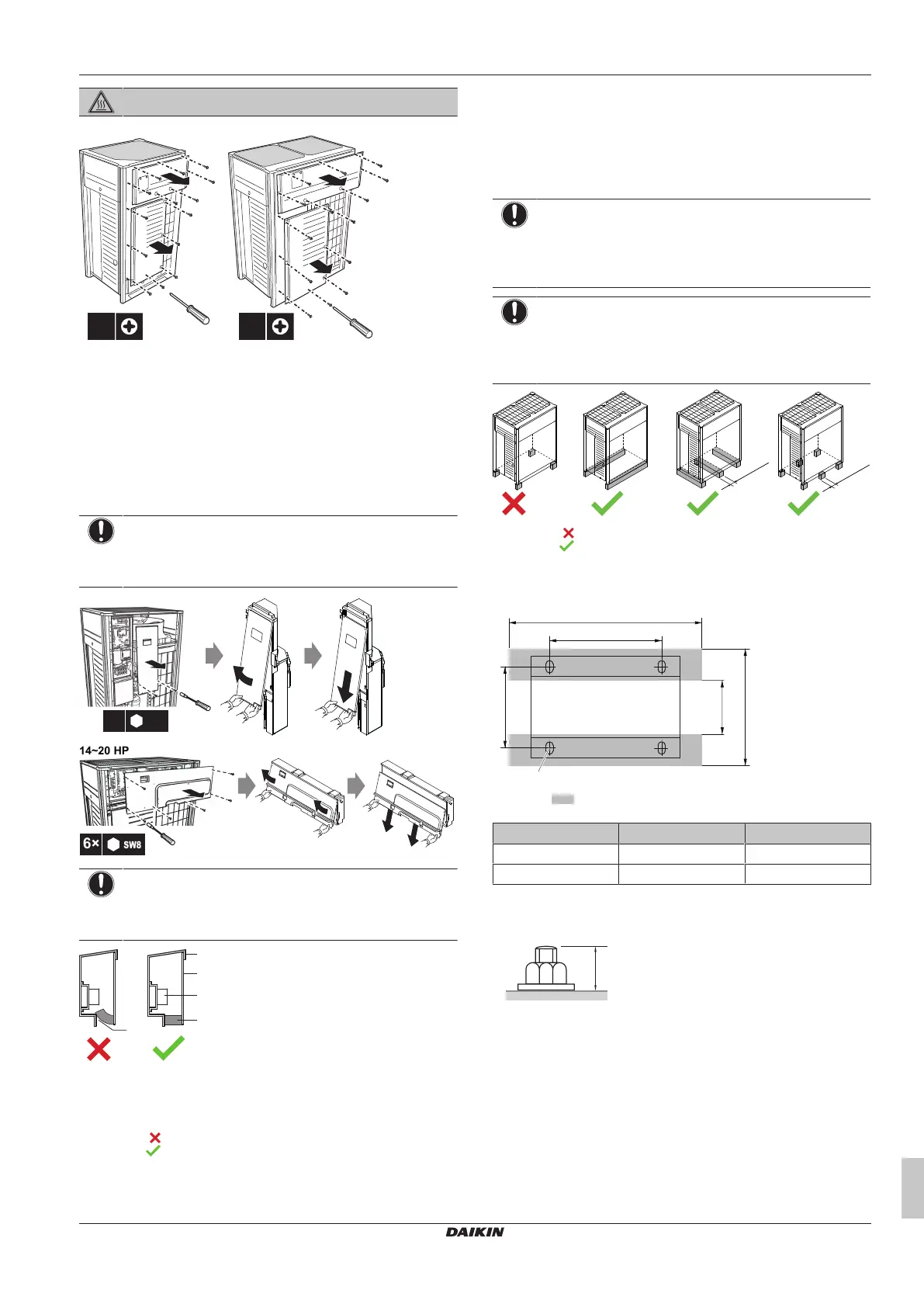 14~20 HP

6× SW8

DAIKIN