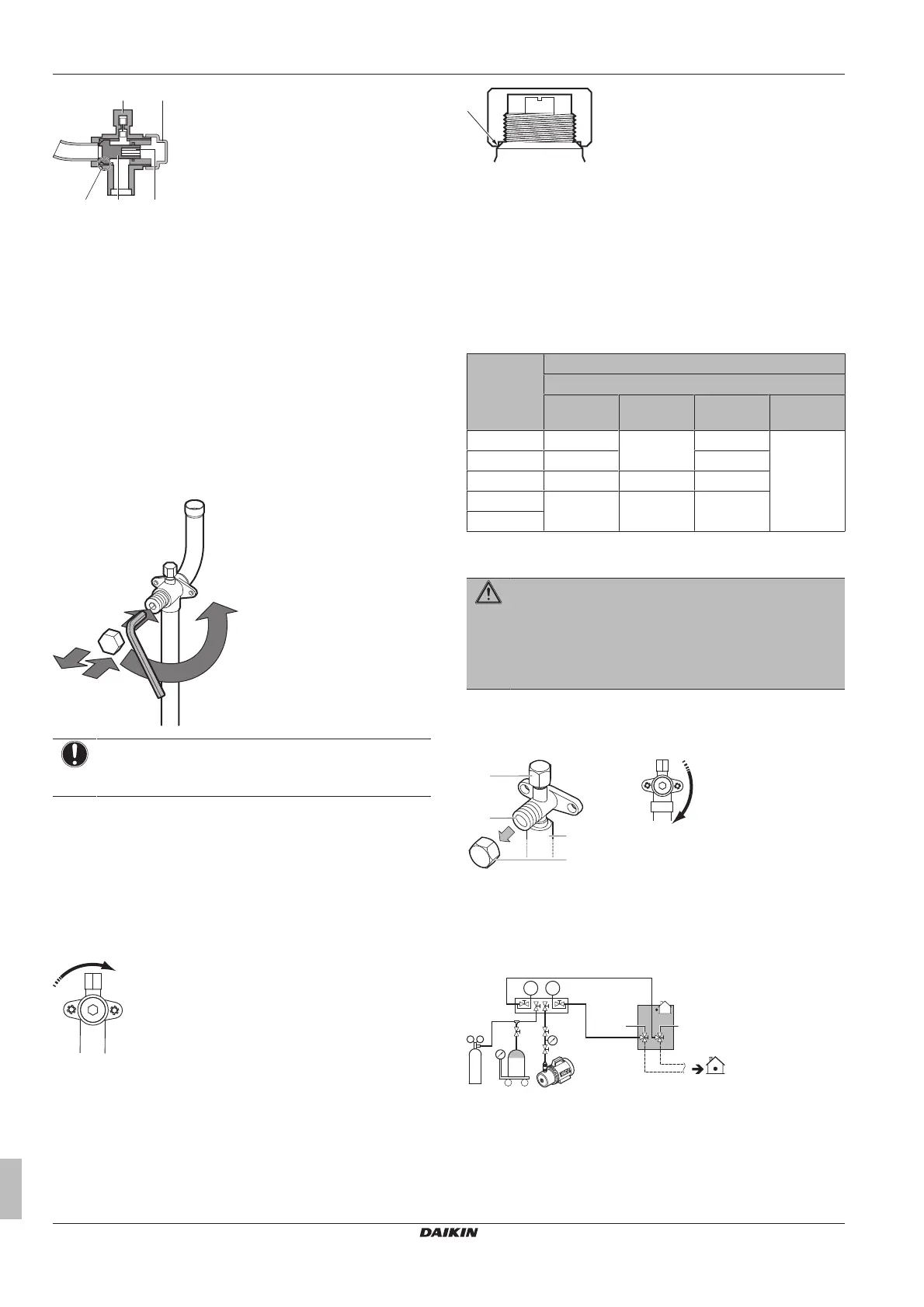 DAIKIN