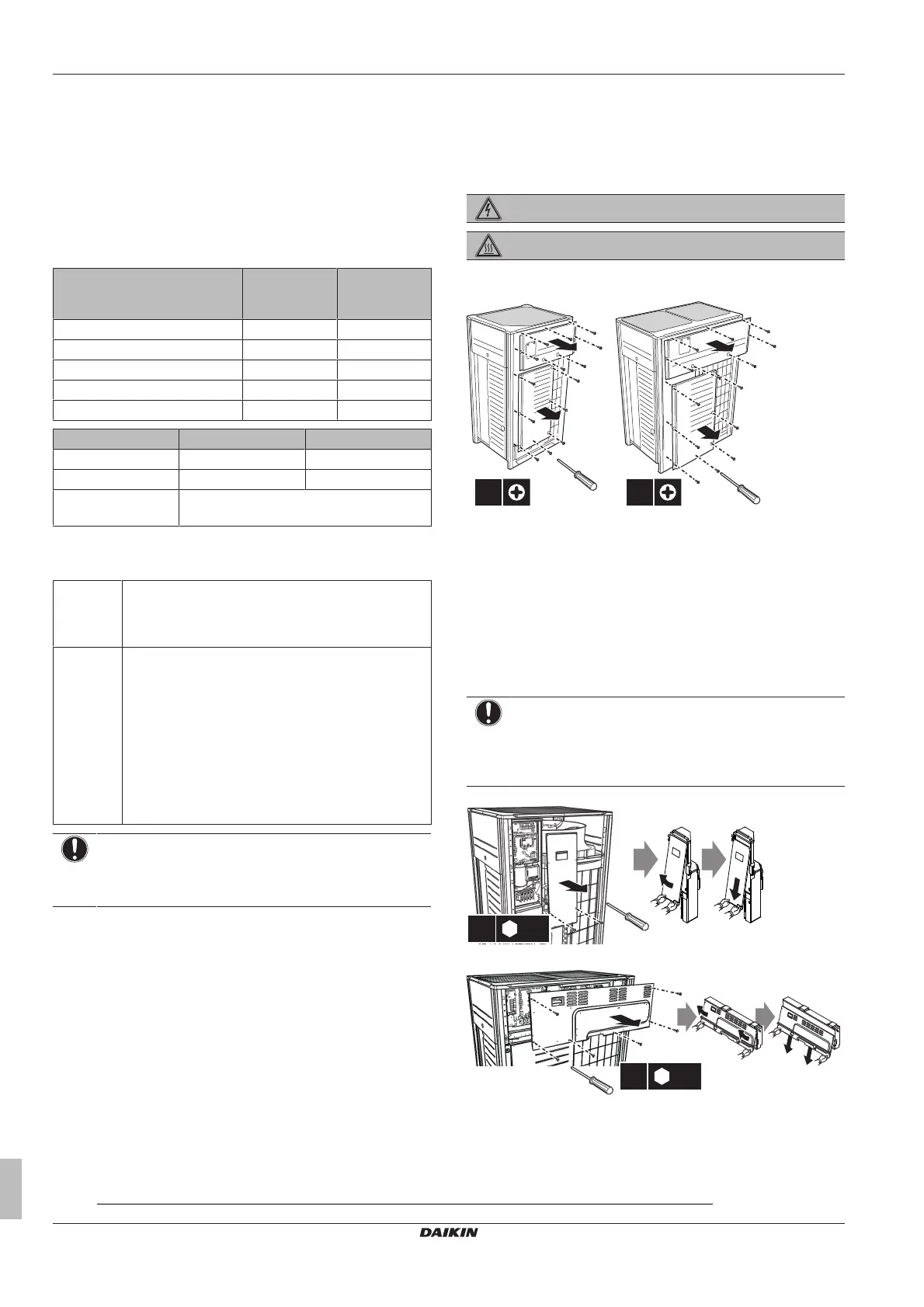 DAIKIN