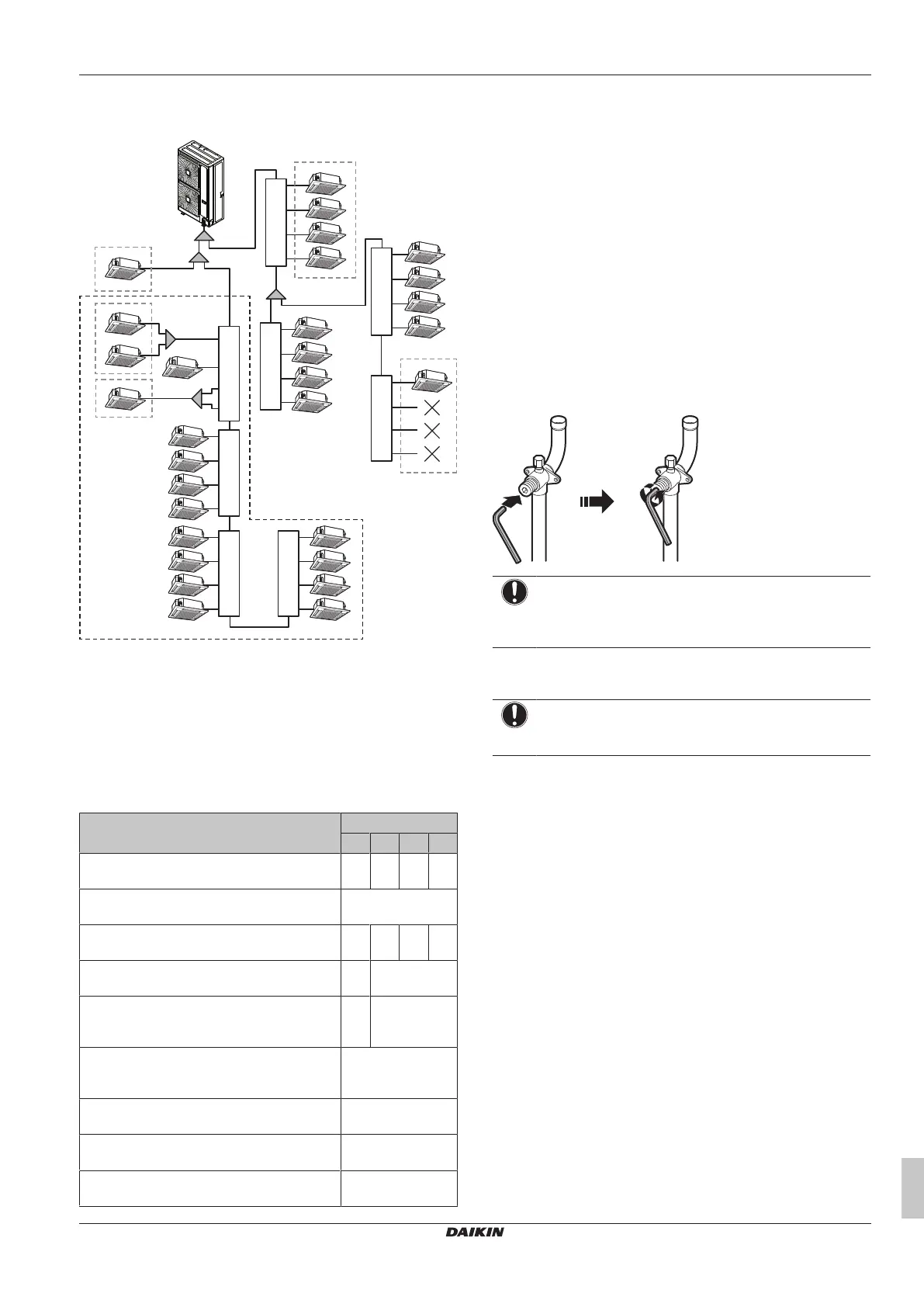 DAIKIN