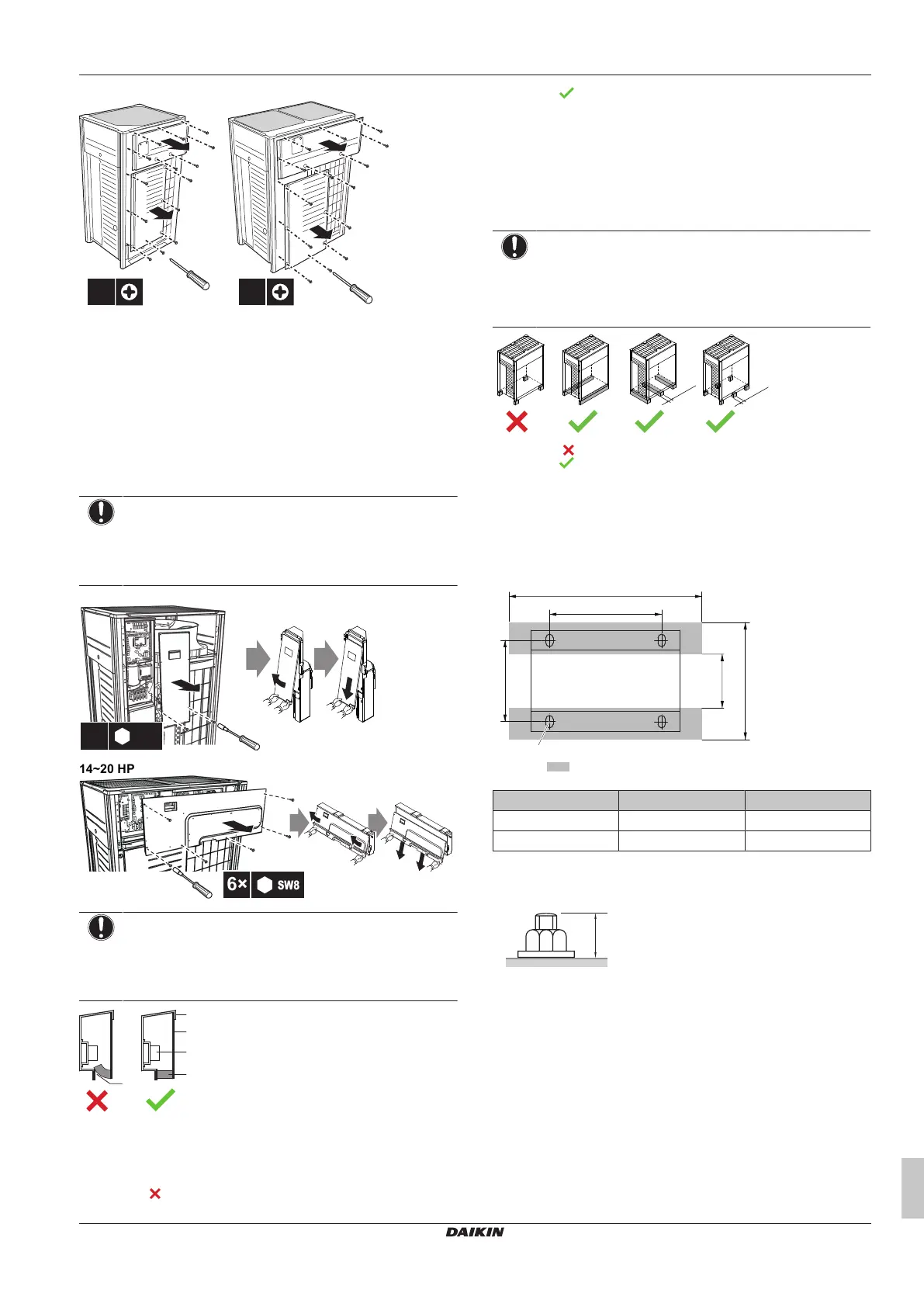 14~20 HP

6× SW8

DAIKIN