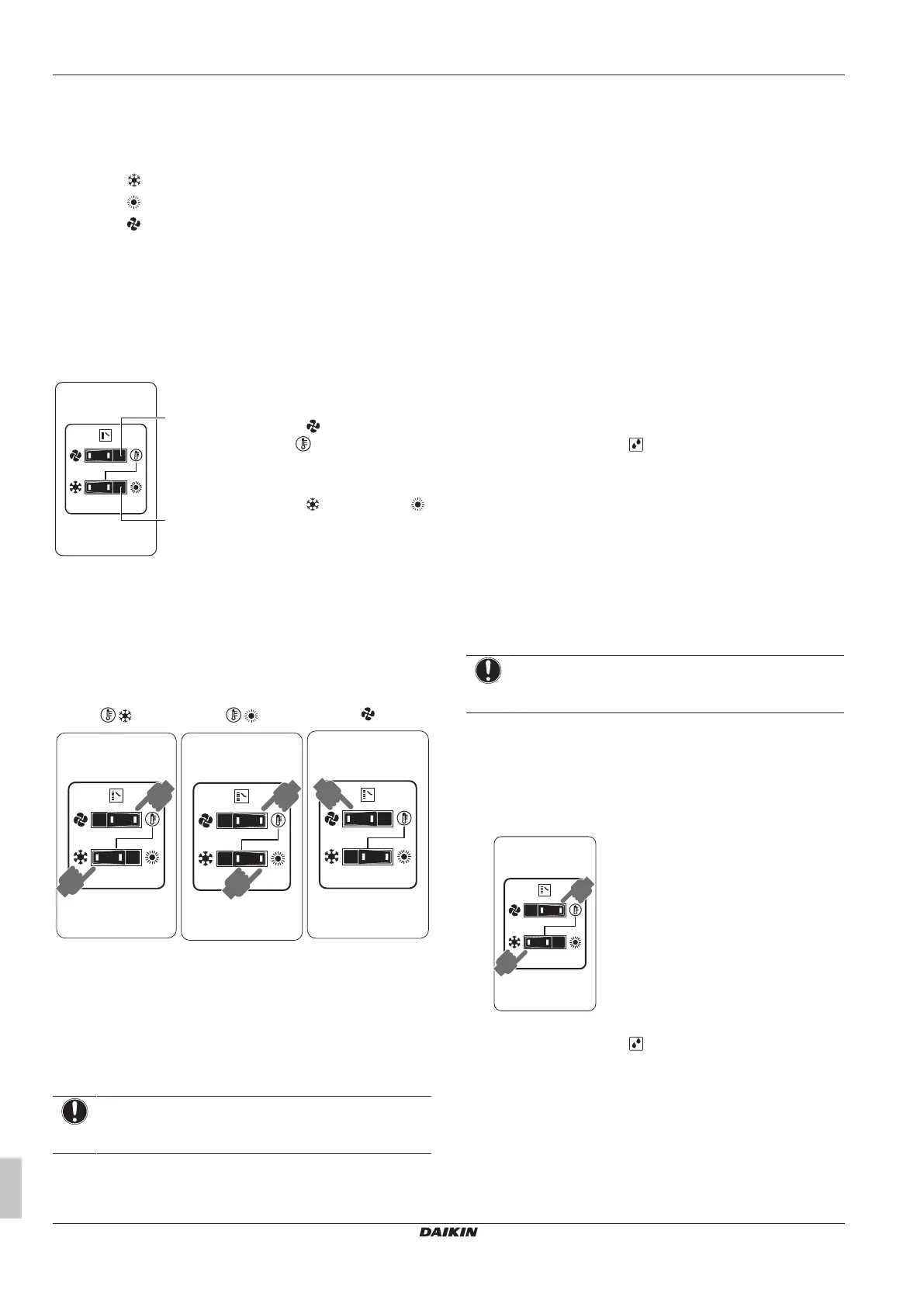 DAIKIN