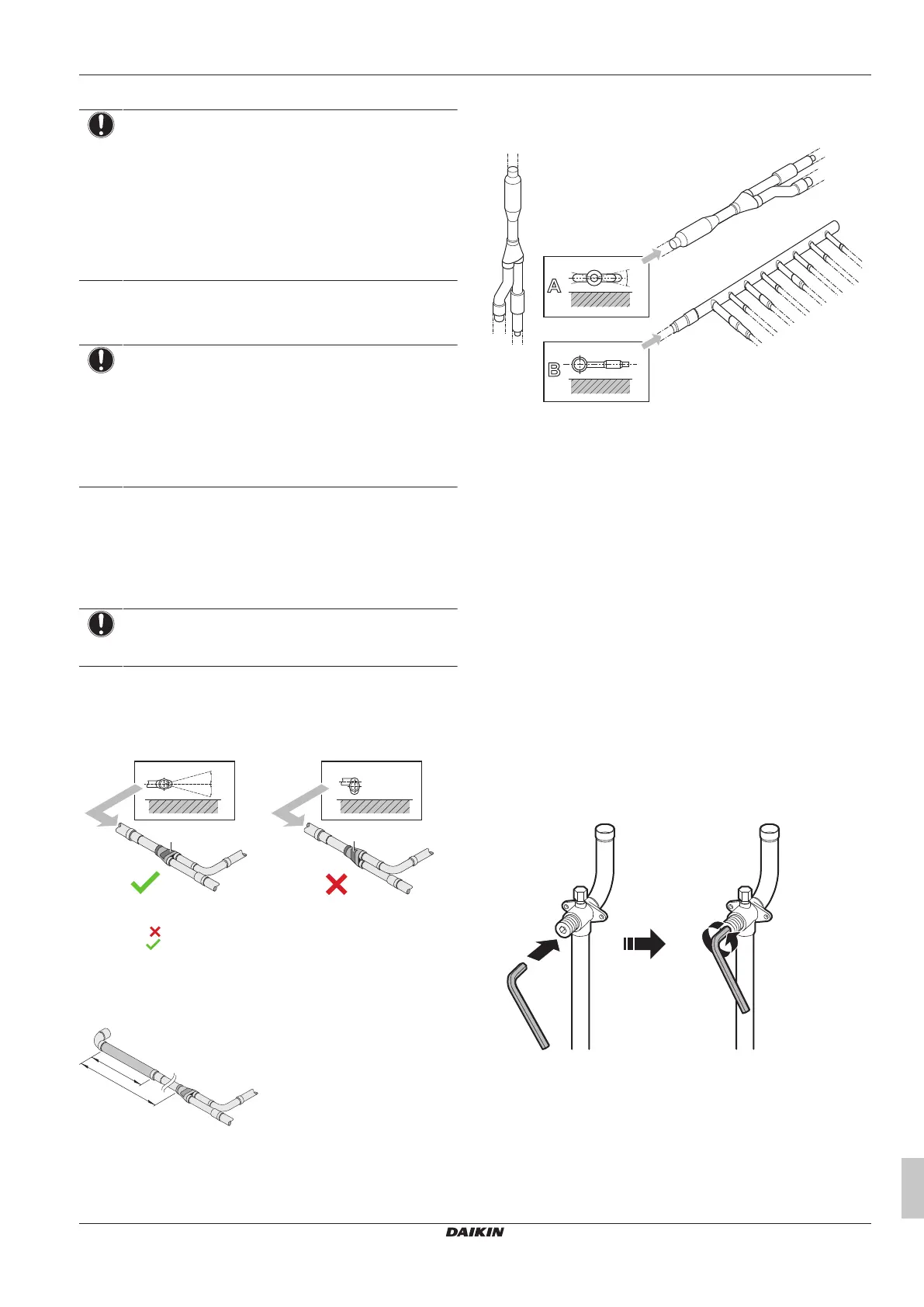 A

B

DAIKIN