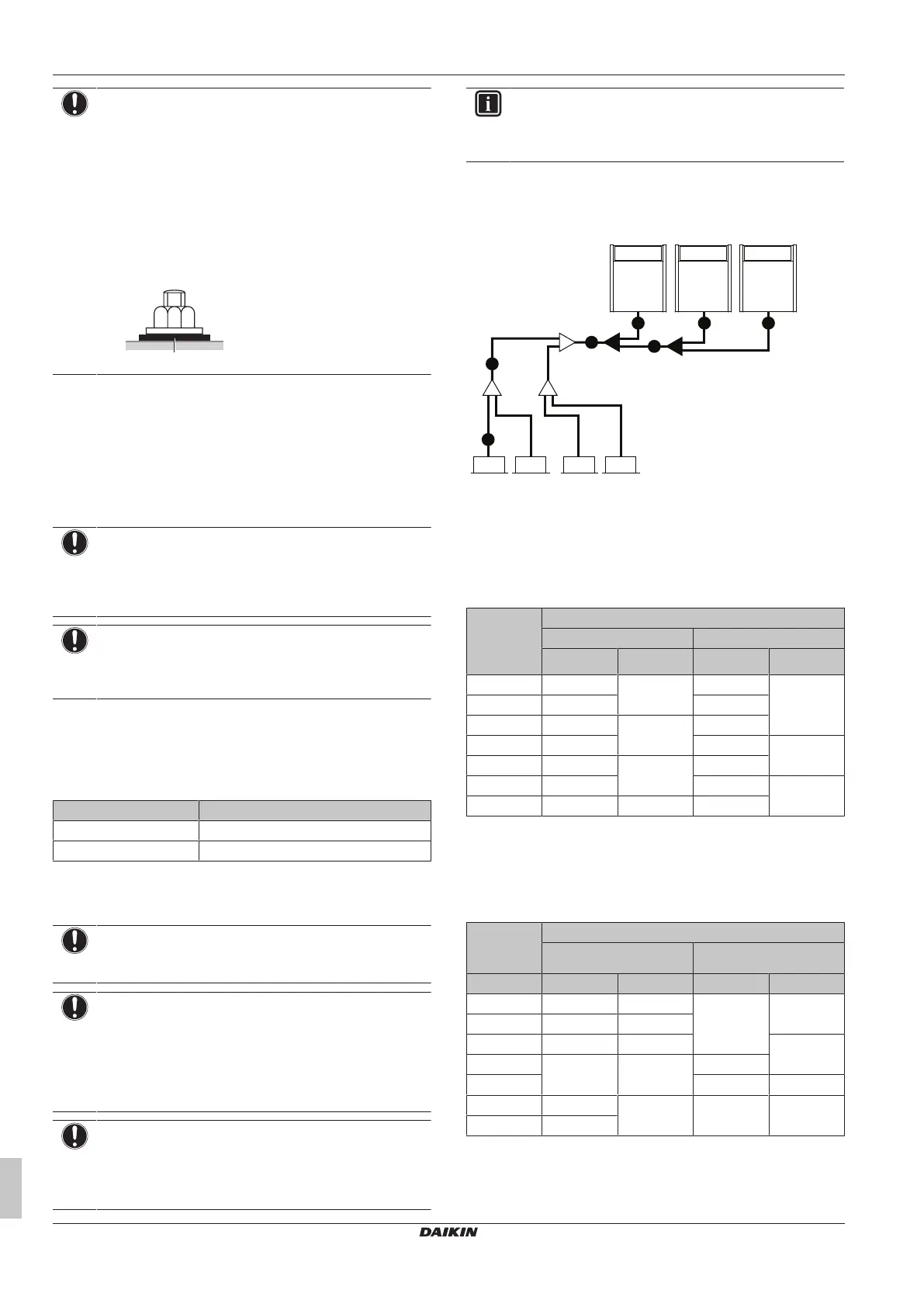 DAIKIN