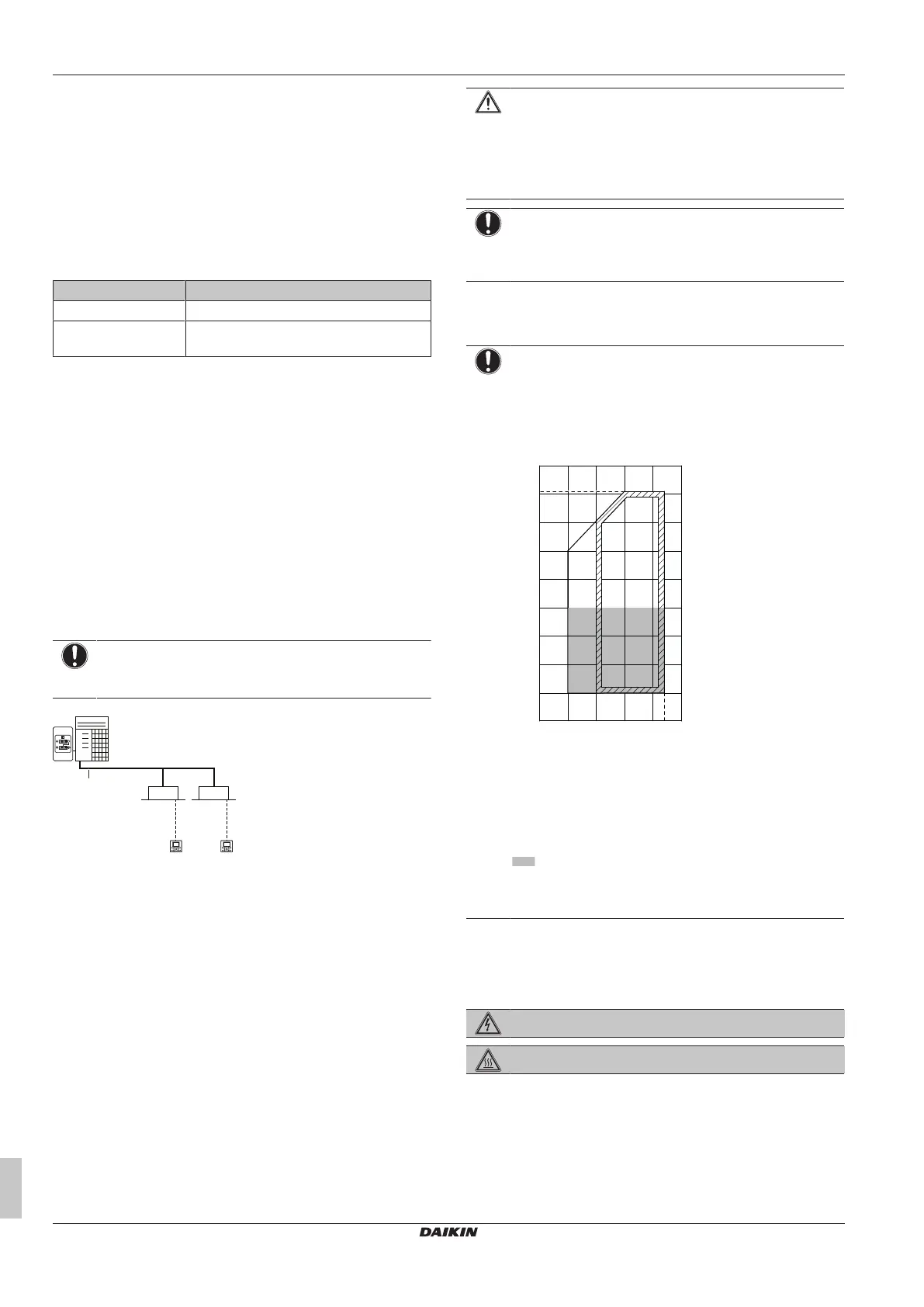 DAIKIN