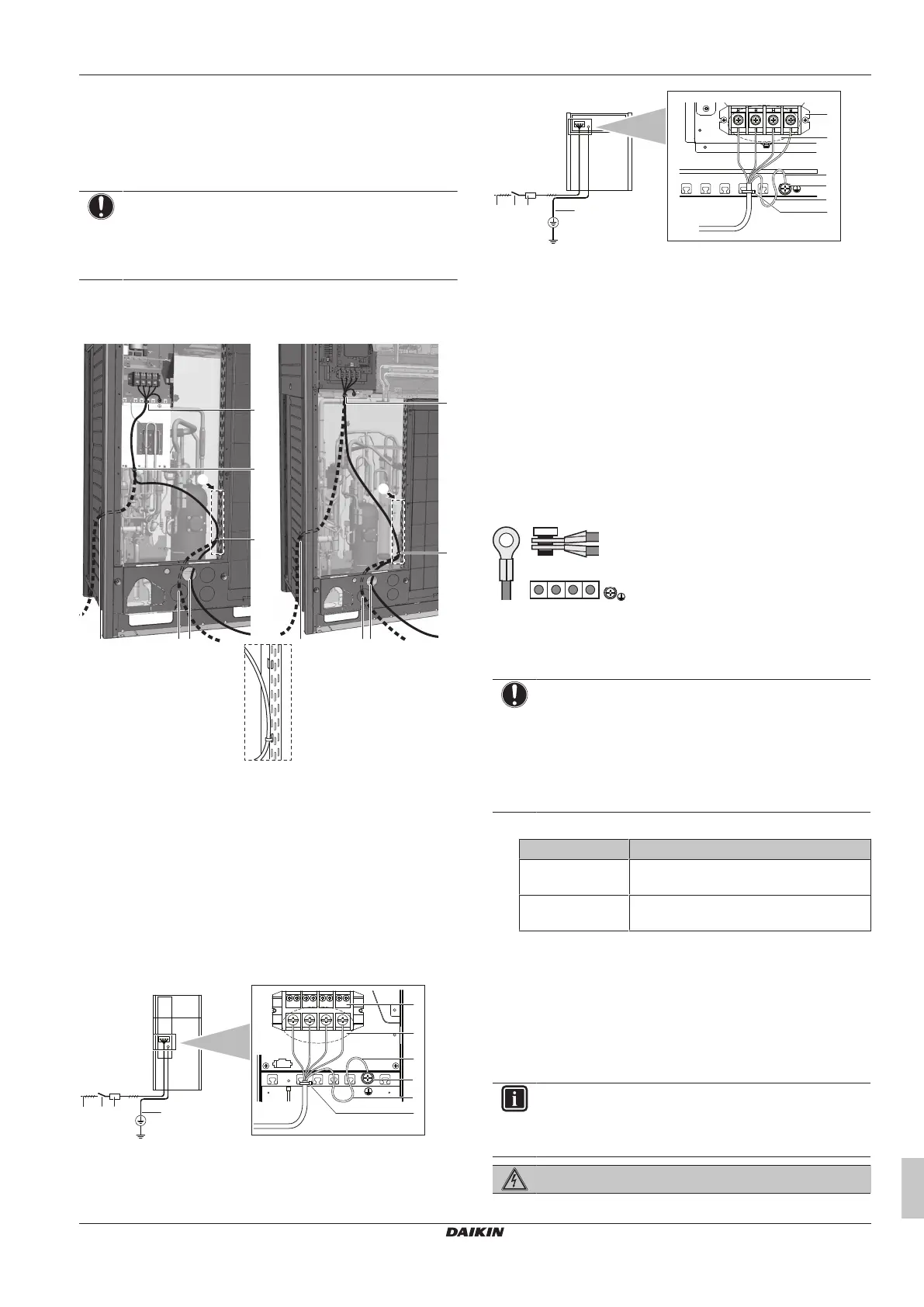 DAIKIN