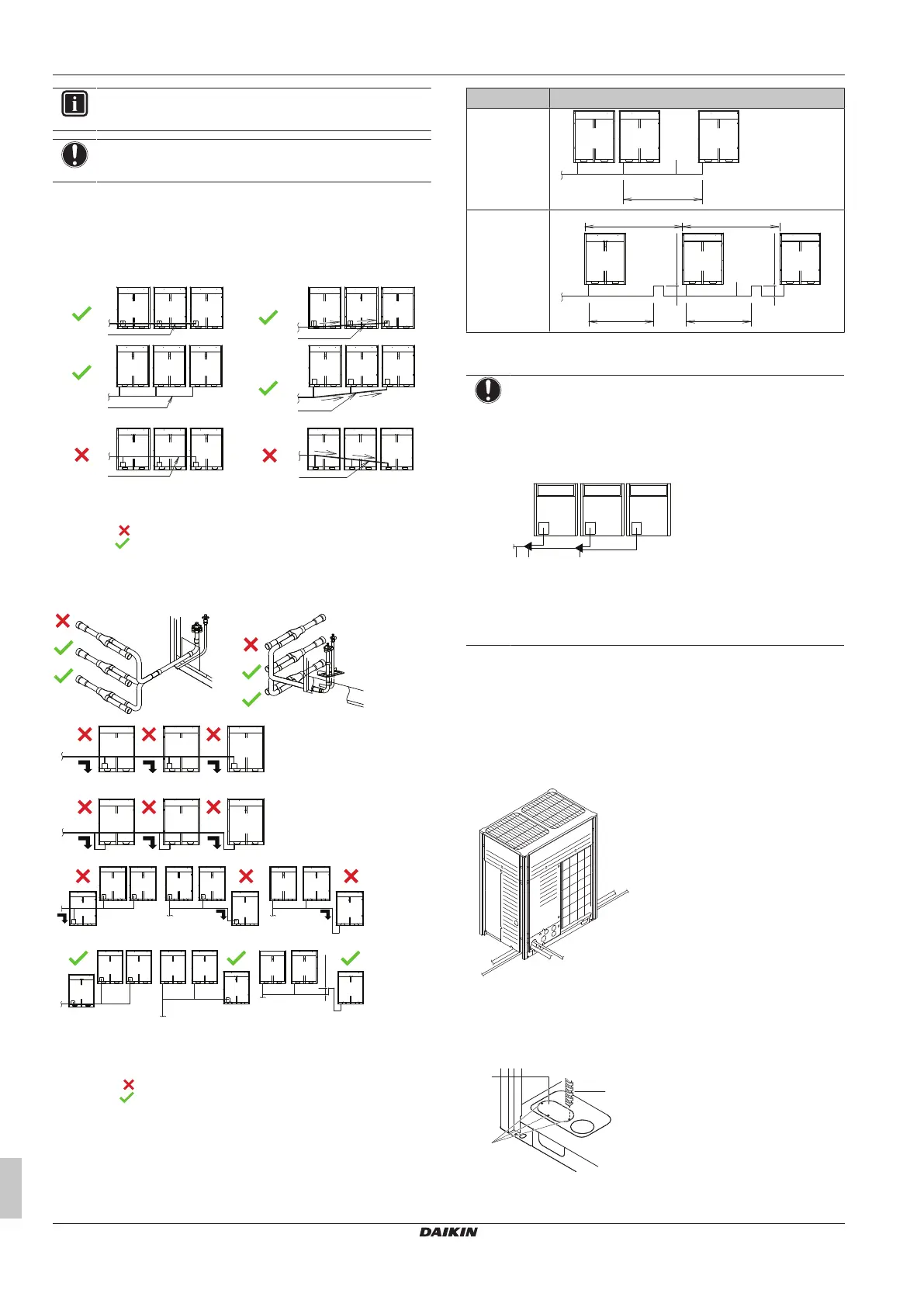 DAIKIN