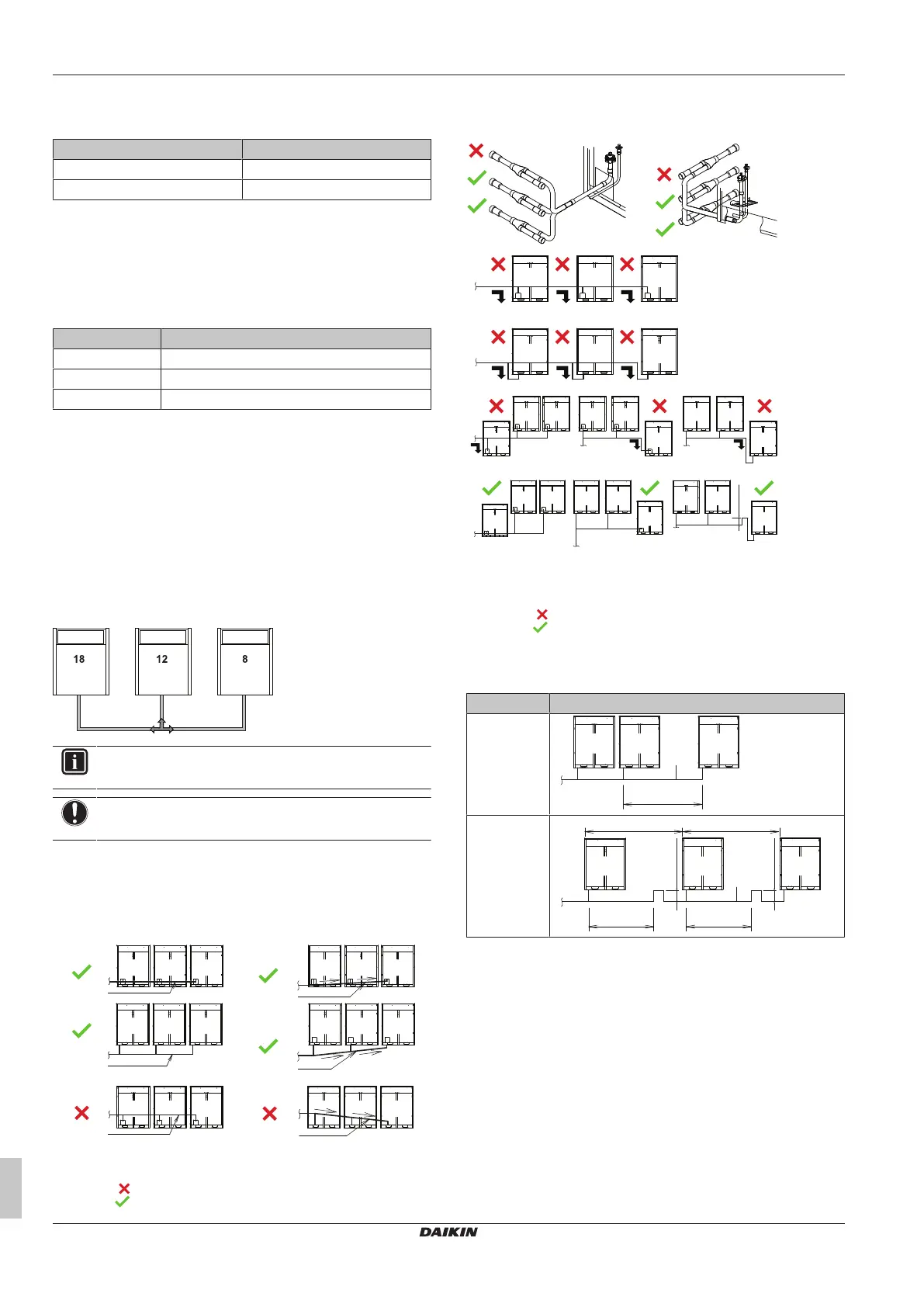 18

12

8

DAIKIN