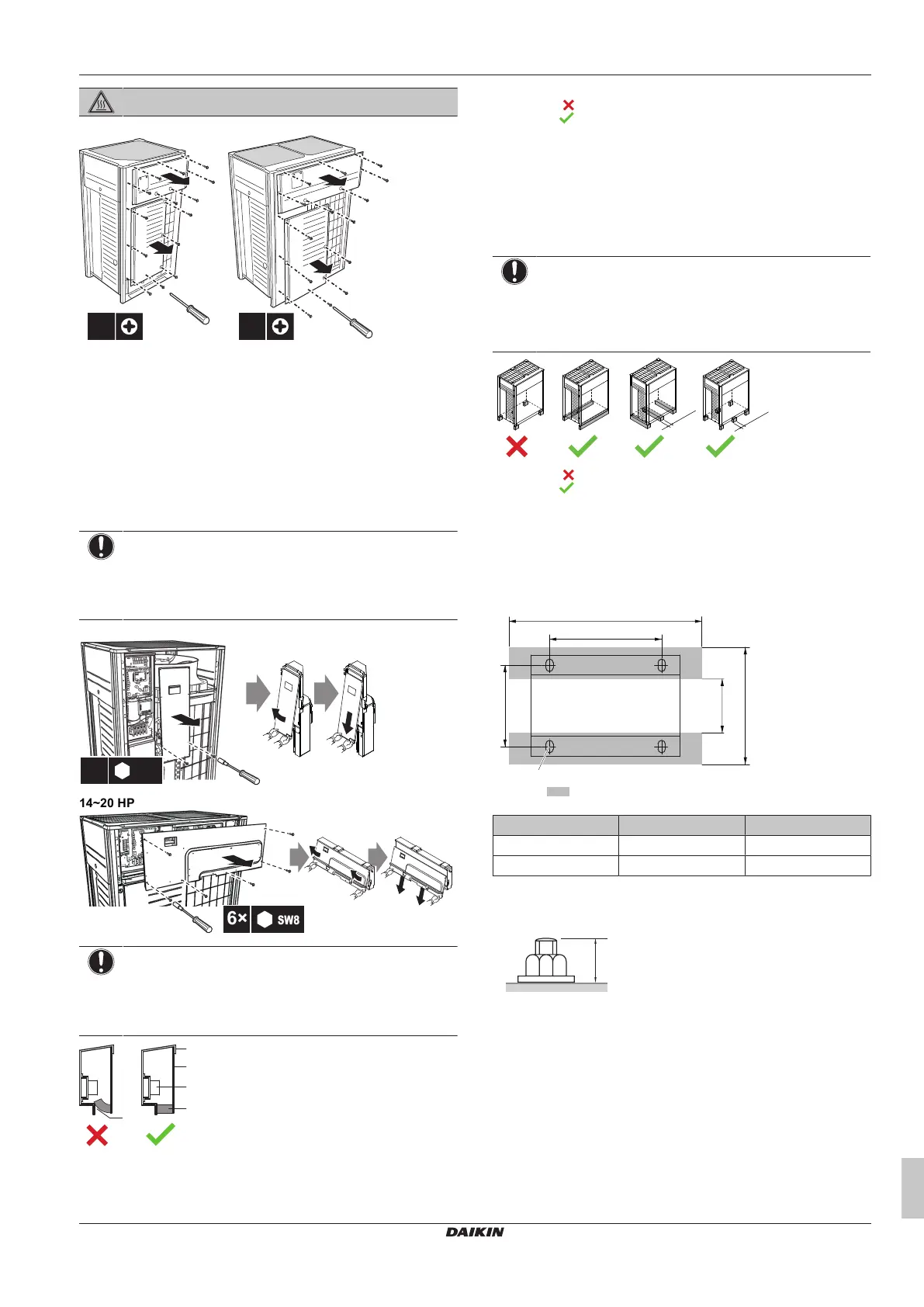 14~20 HP

6× SW8

DAIKIN