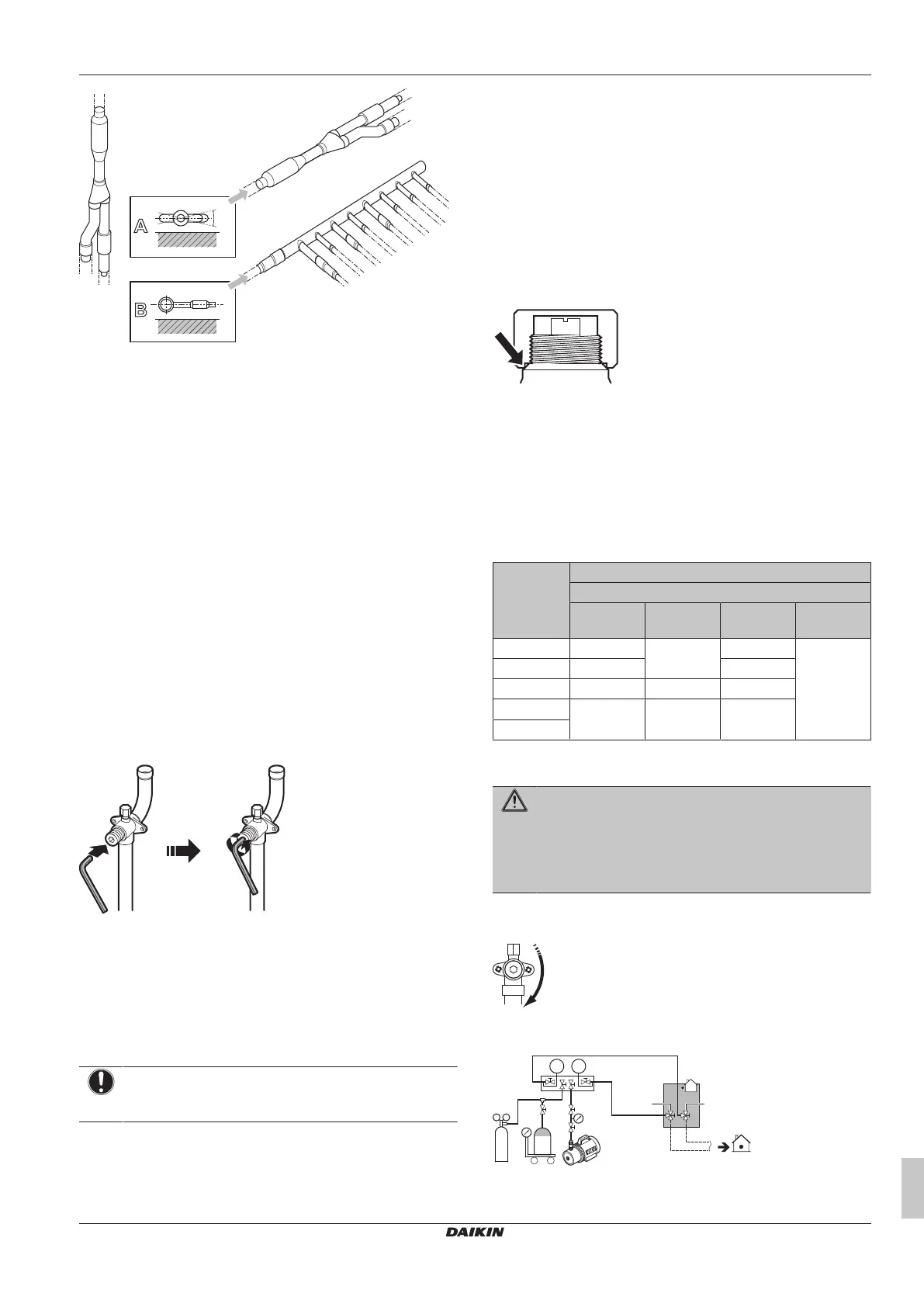 A

B

DAIKIN