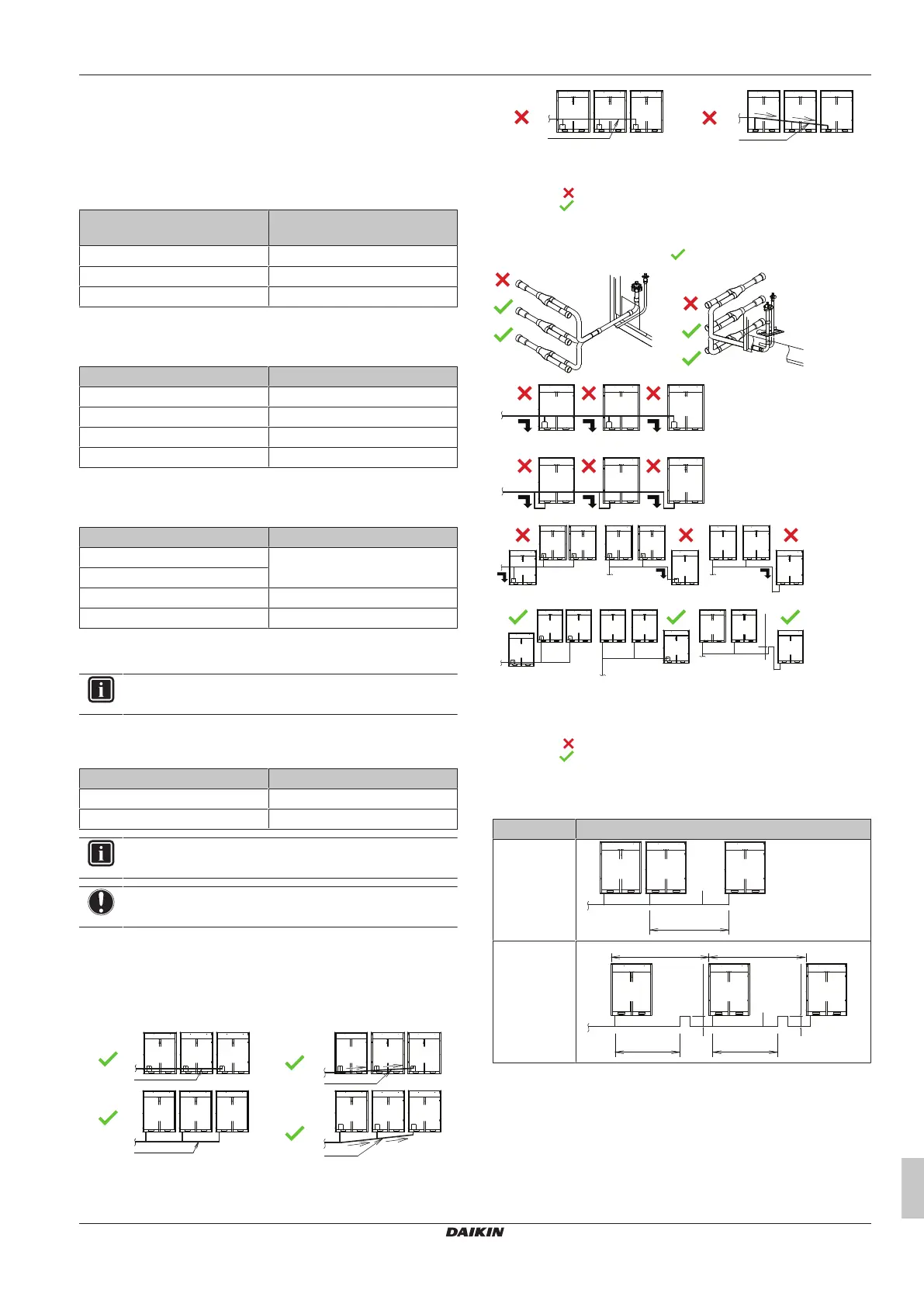 DAIKIN