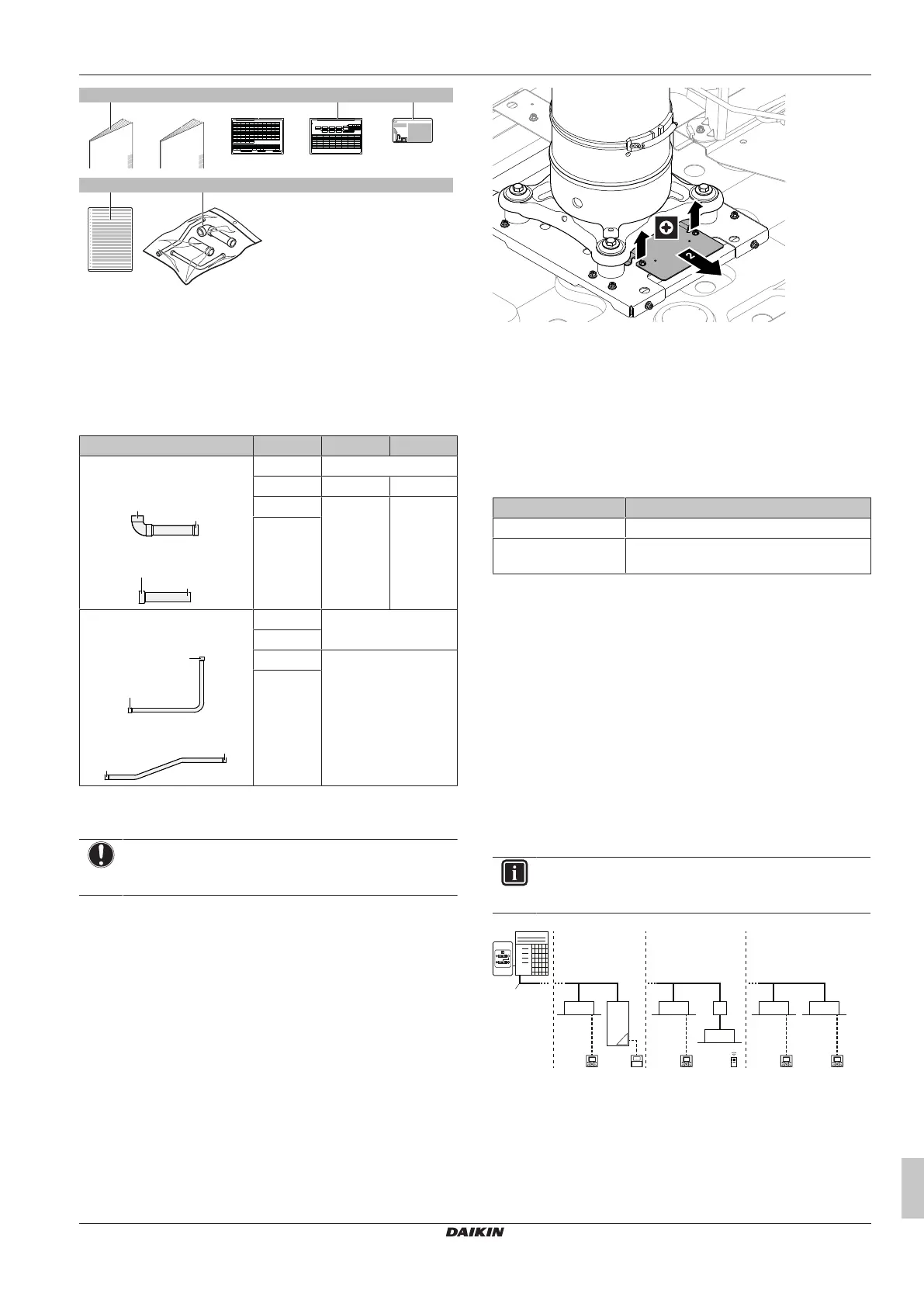 2

DAIKIN