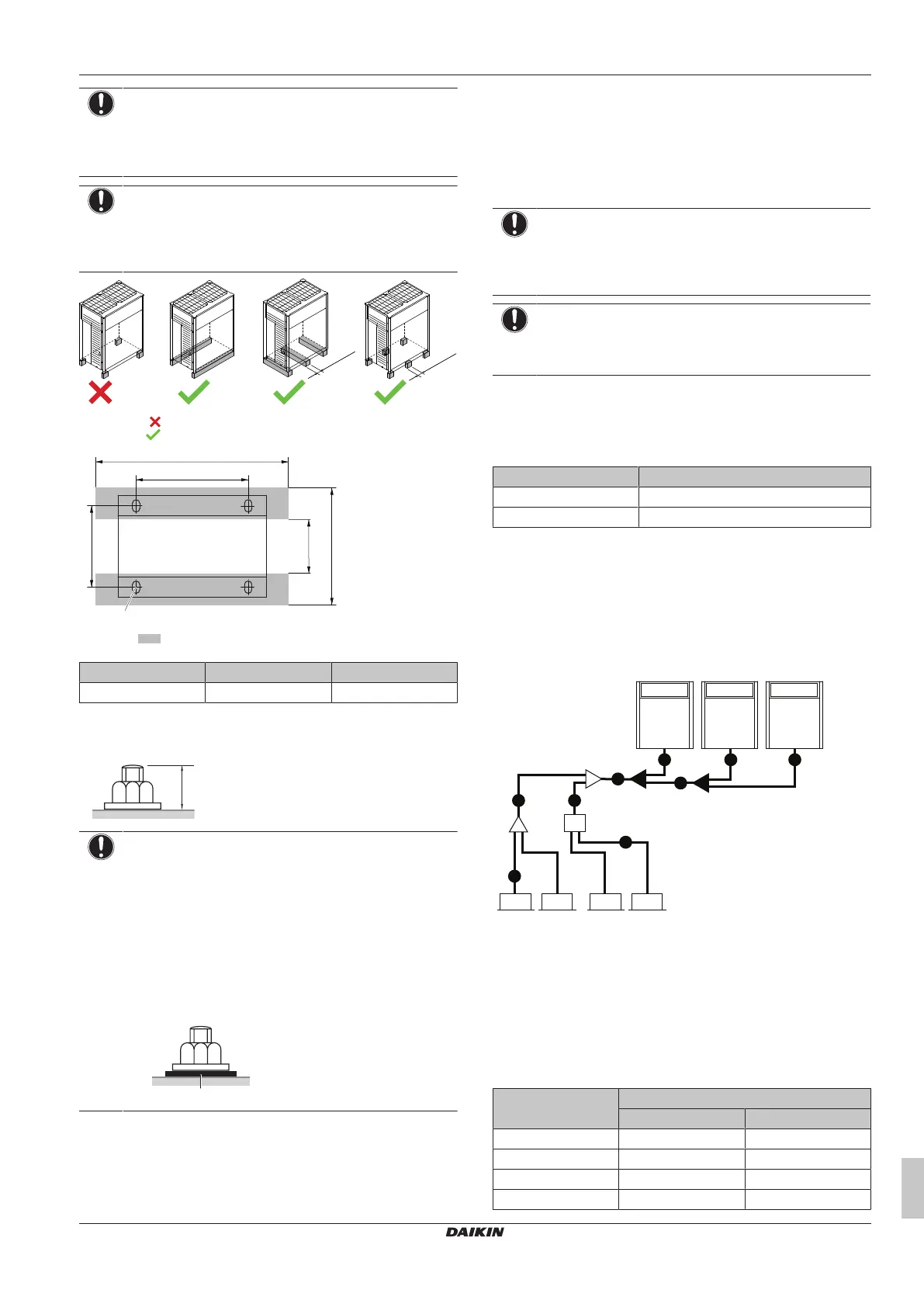 DAIKIN