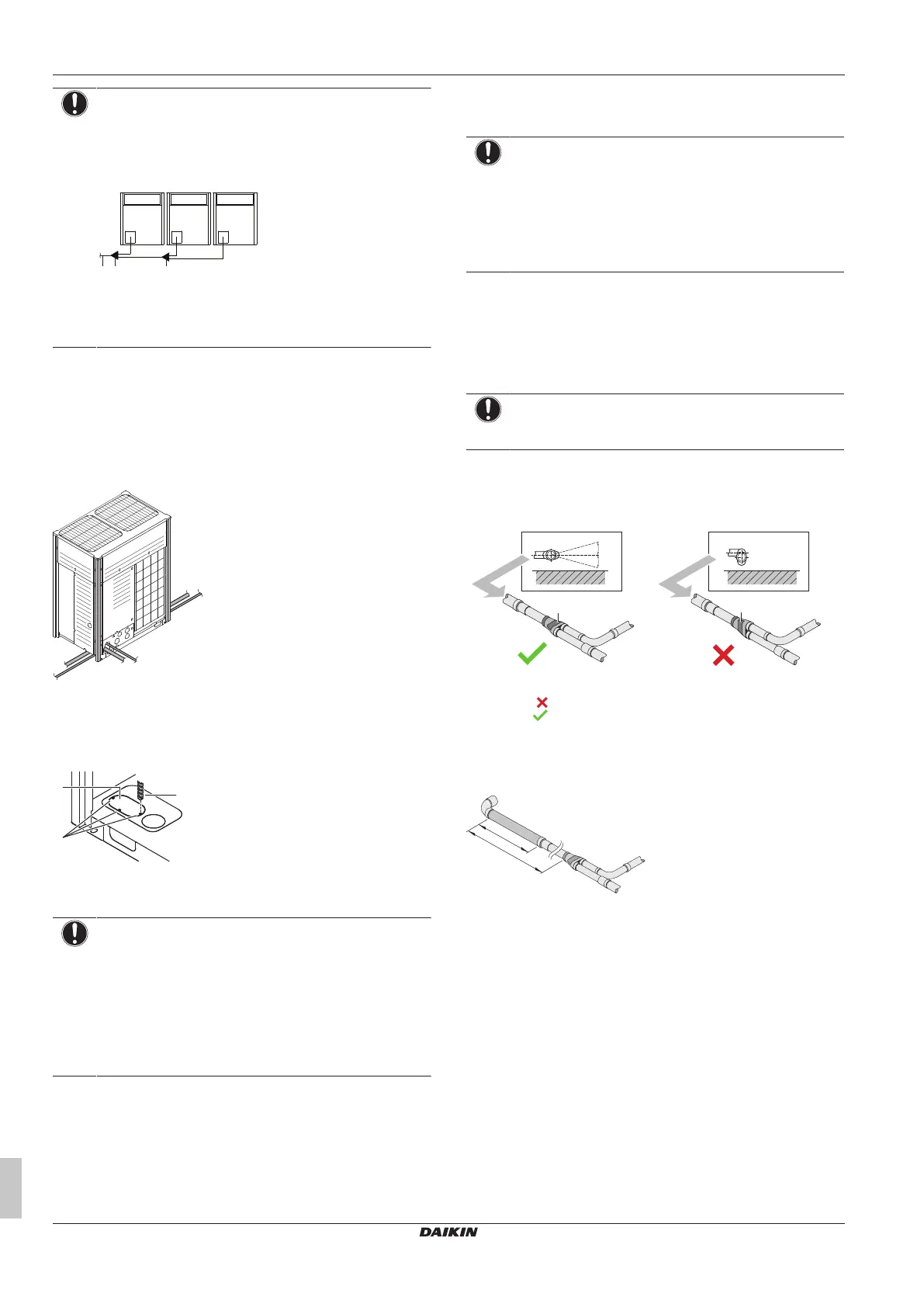 DAIKIN